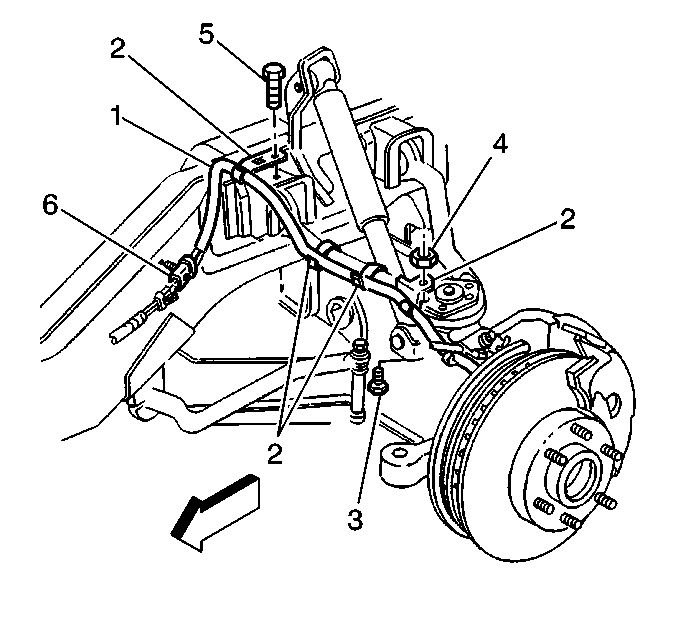 5
2
1
4
6
2
2
3