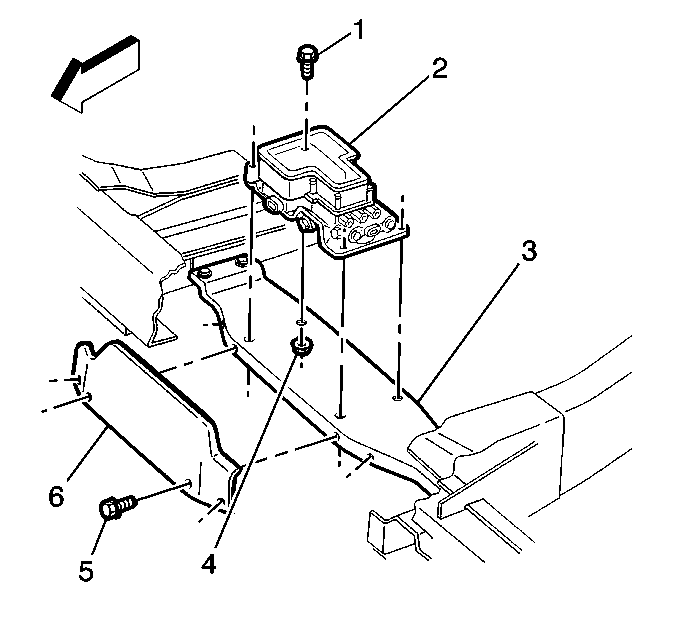 1
2
3
6
5
4