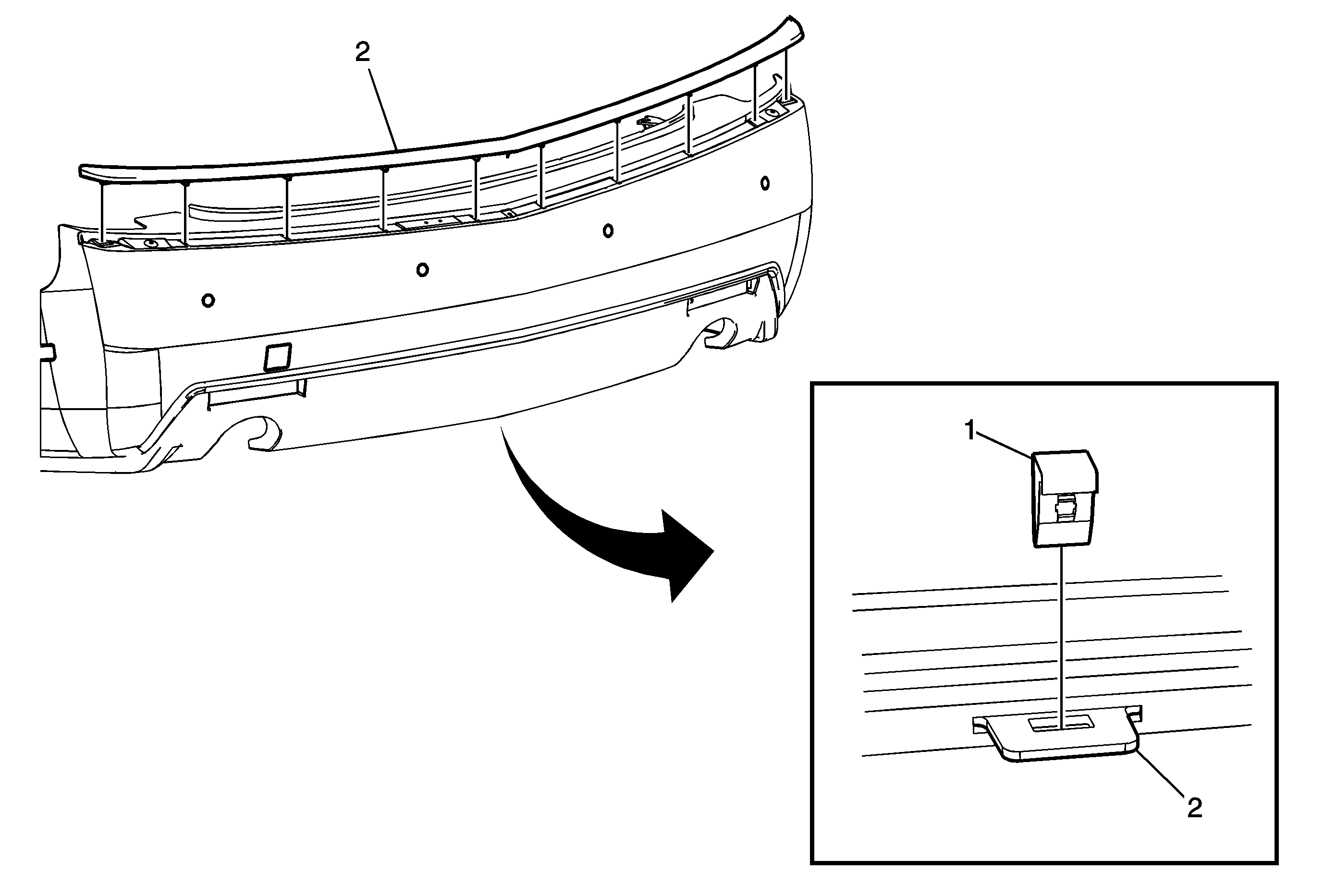 2

1

2