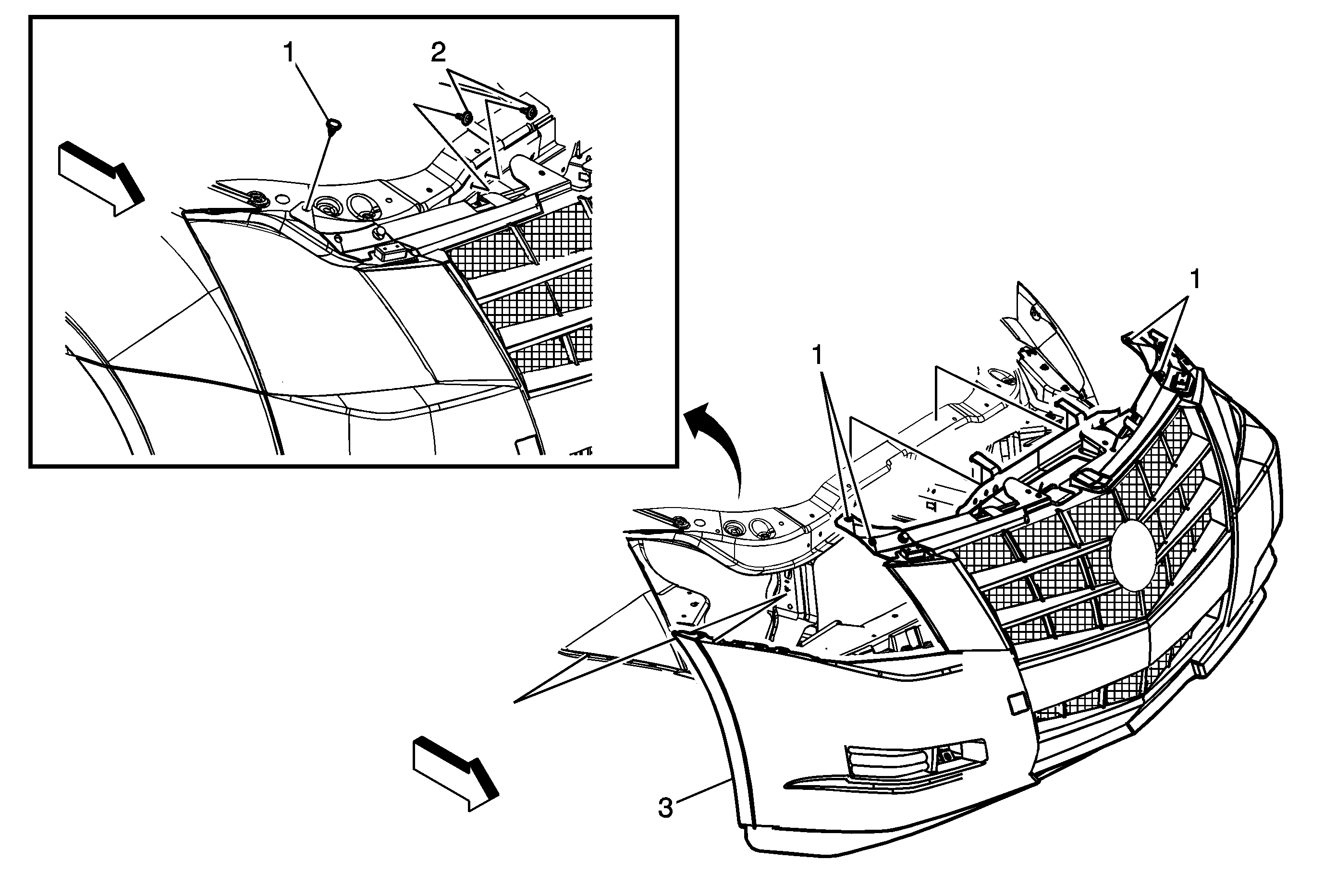 1
2
1
1
3