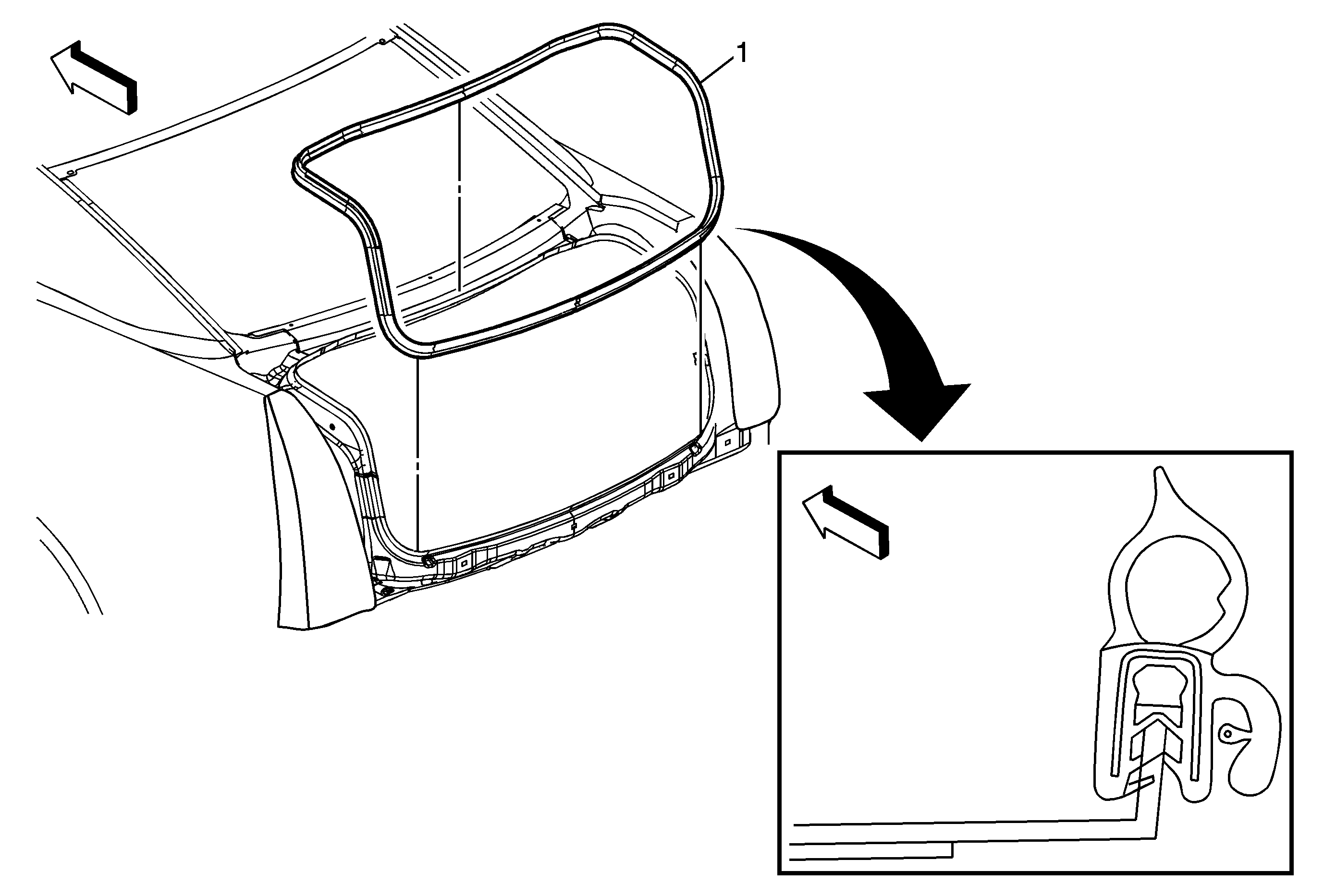 1