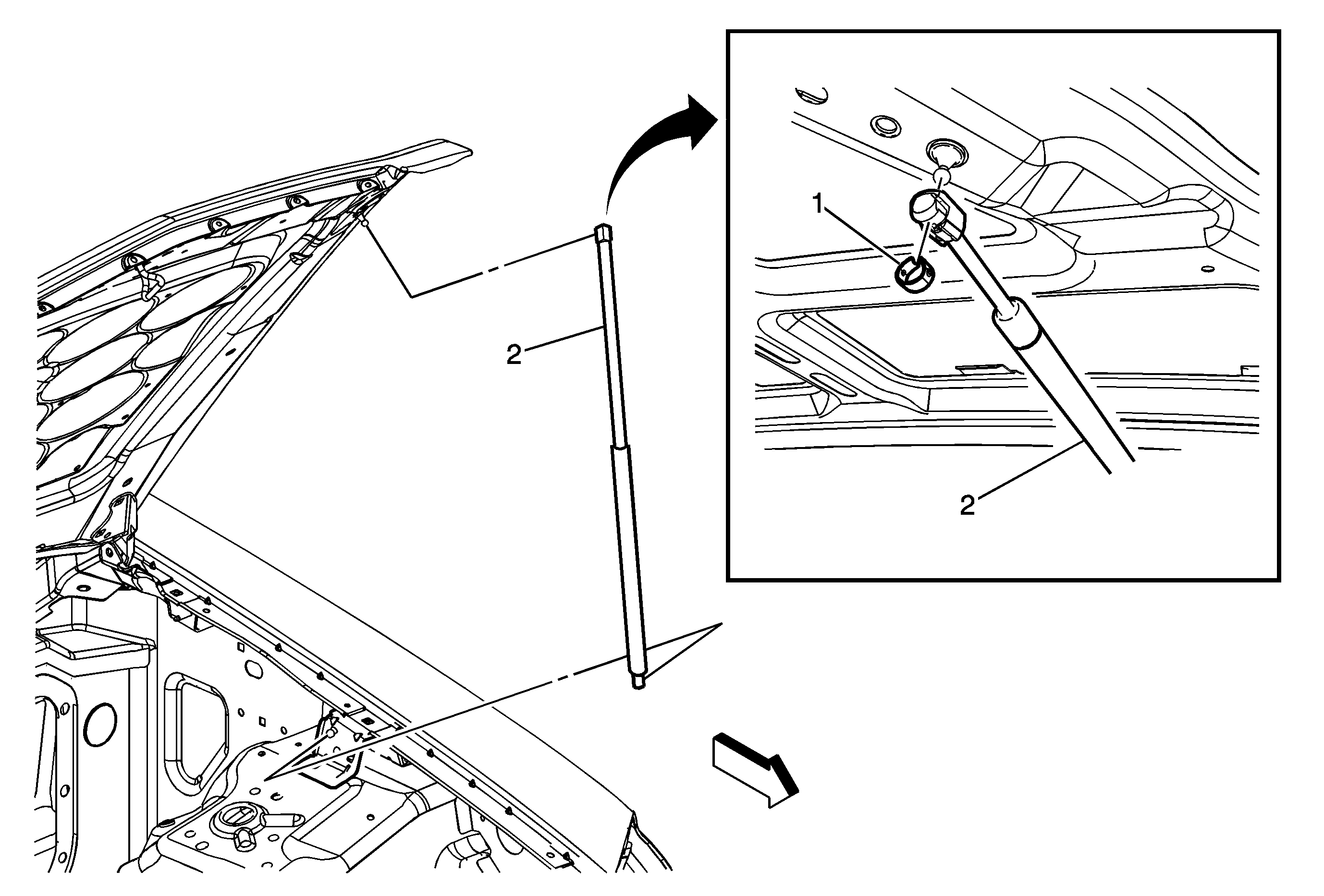 2

1

2