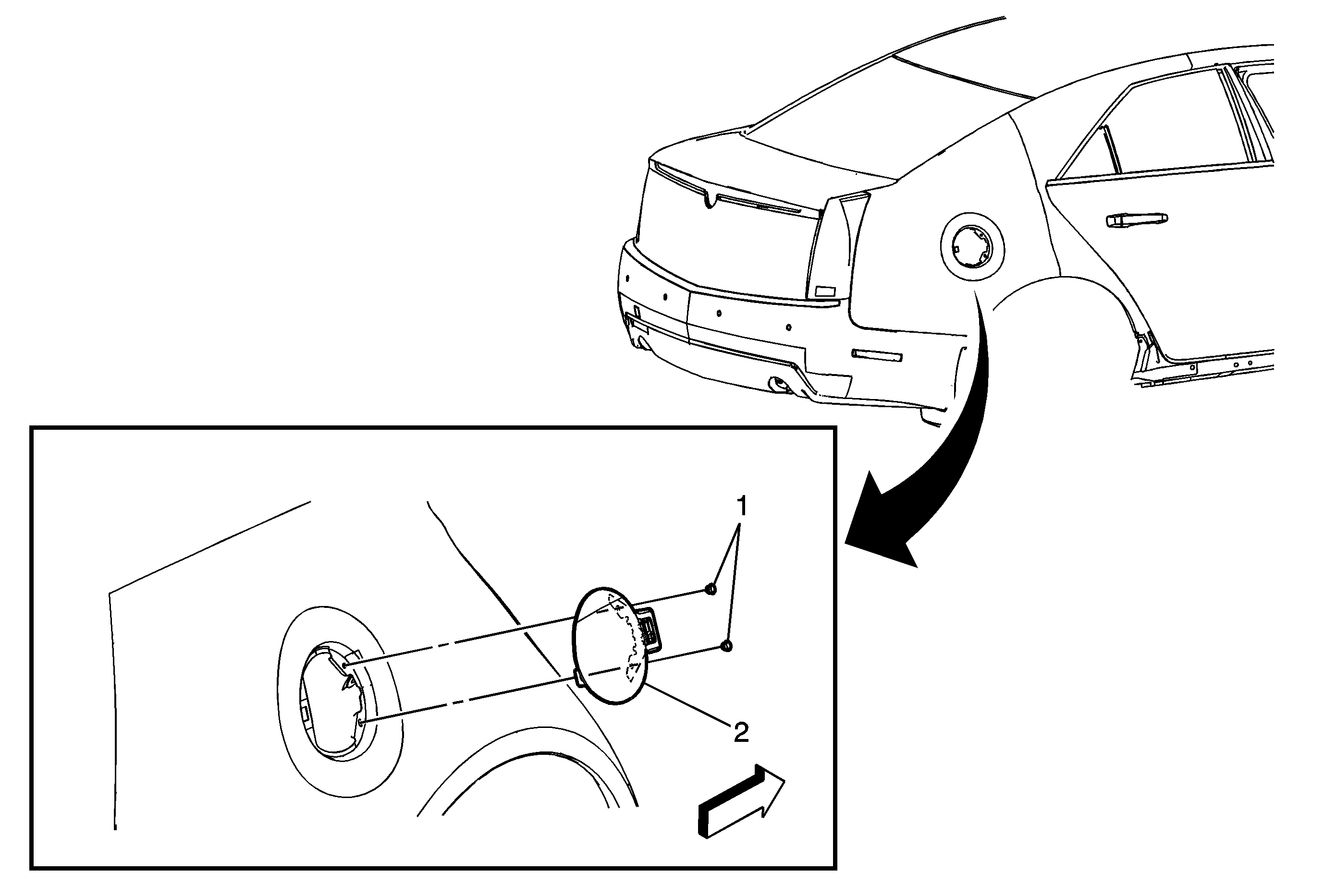 1

2