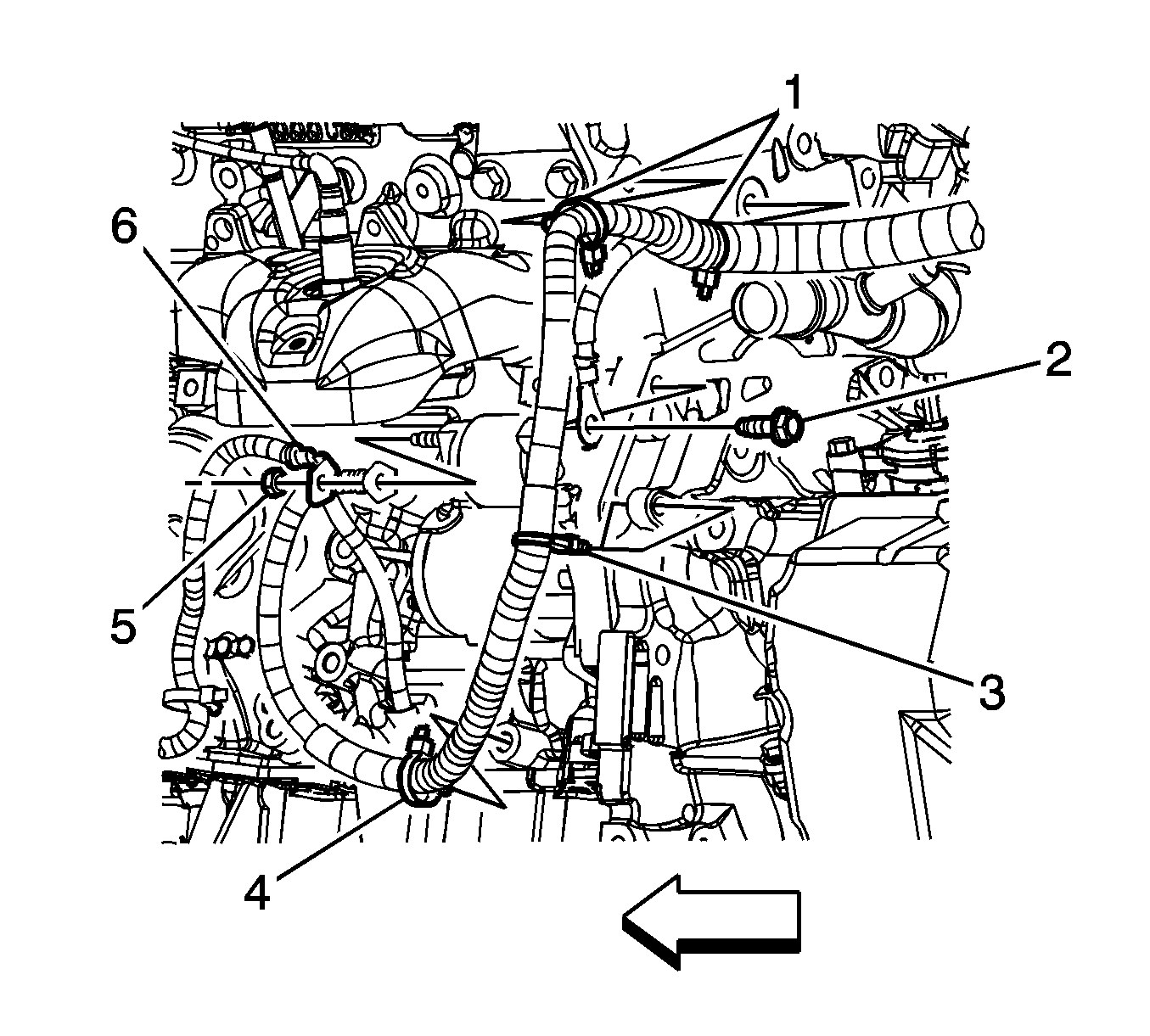 1
6
2
5
3
4