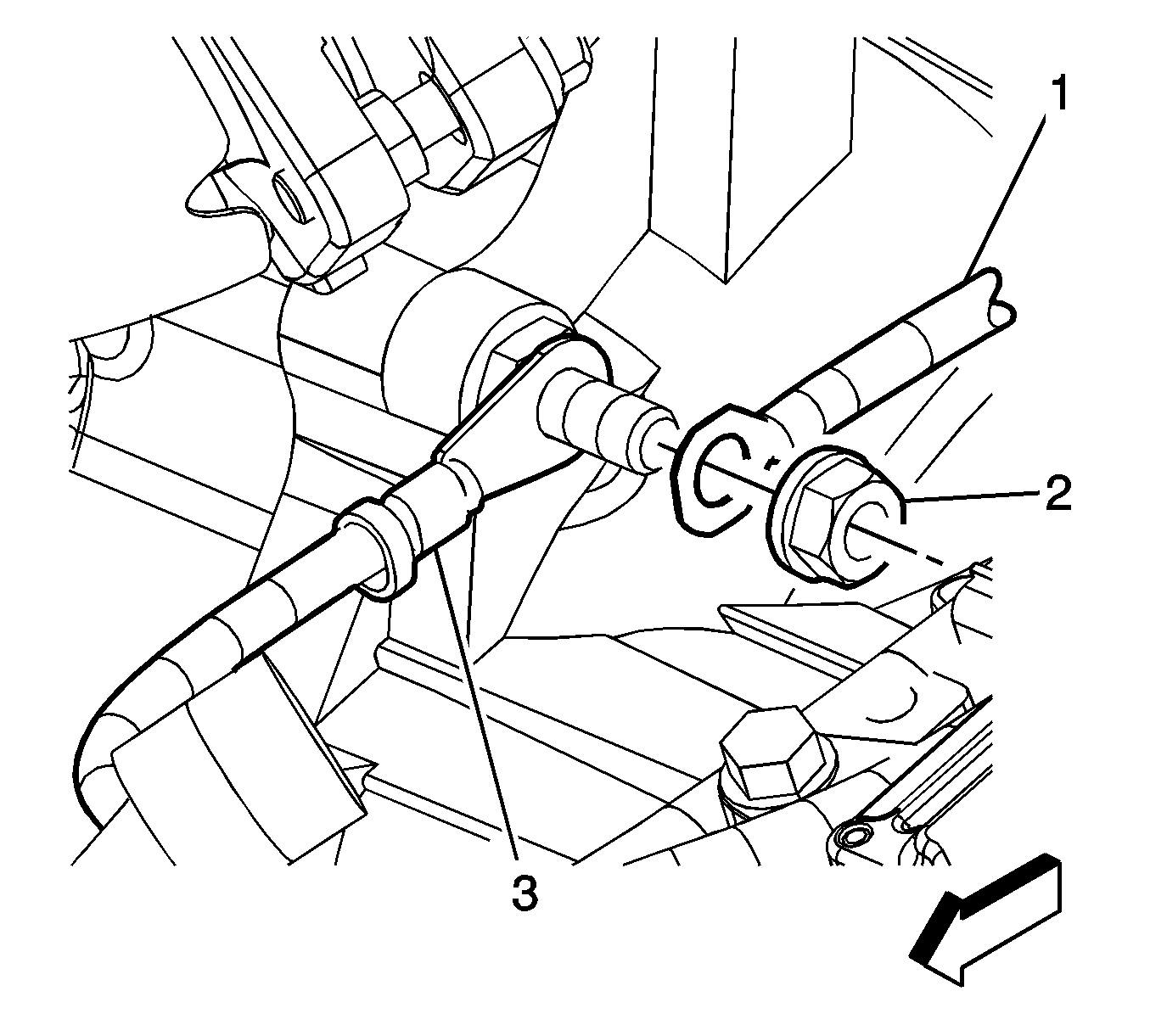 1
2
3