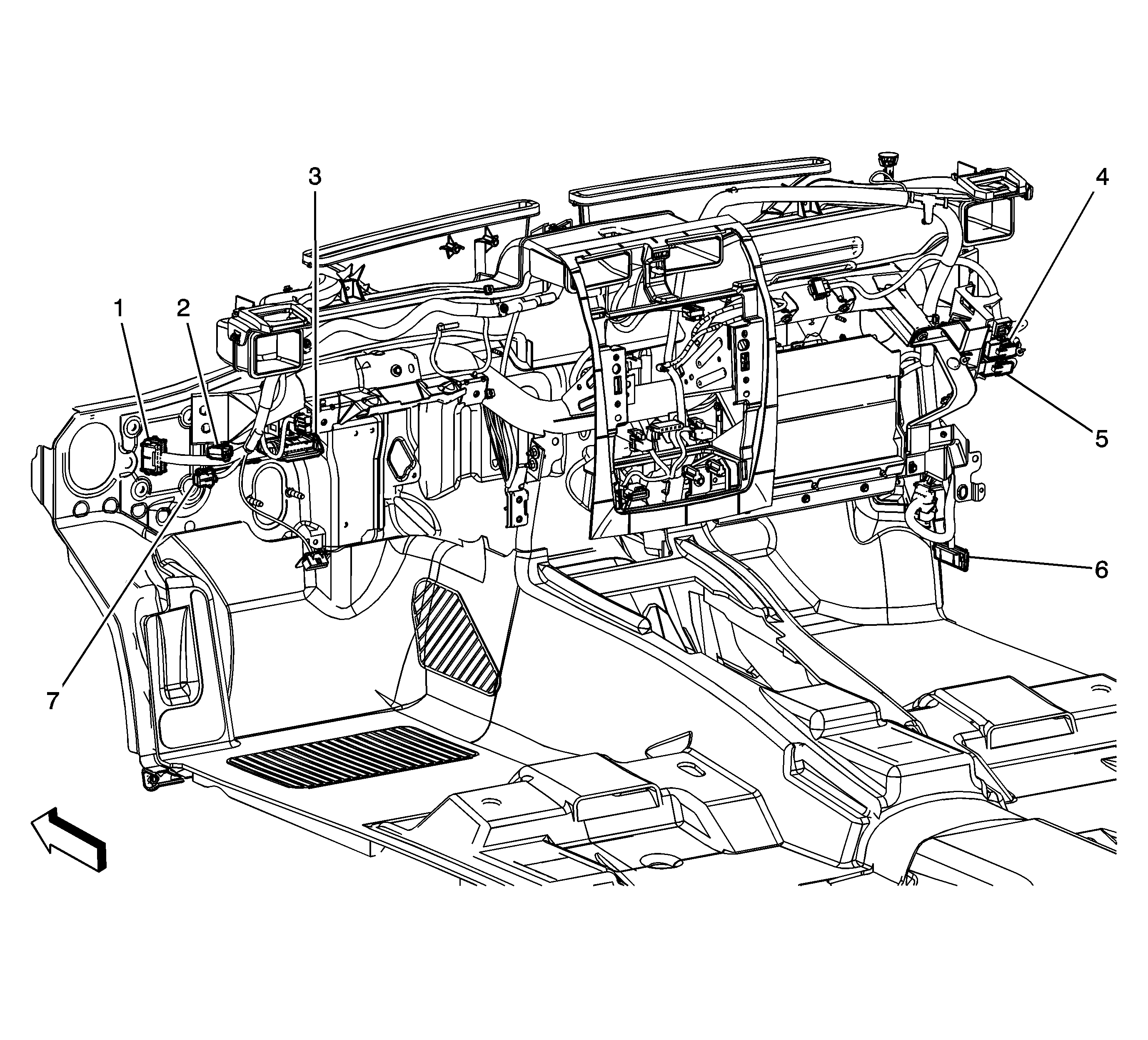 3
4
1
2
5
6
7