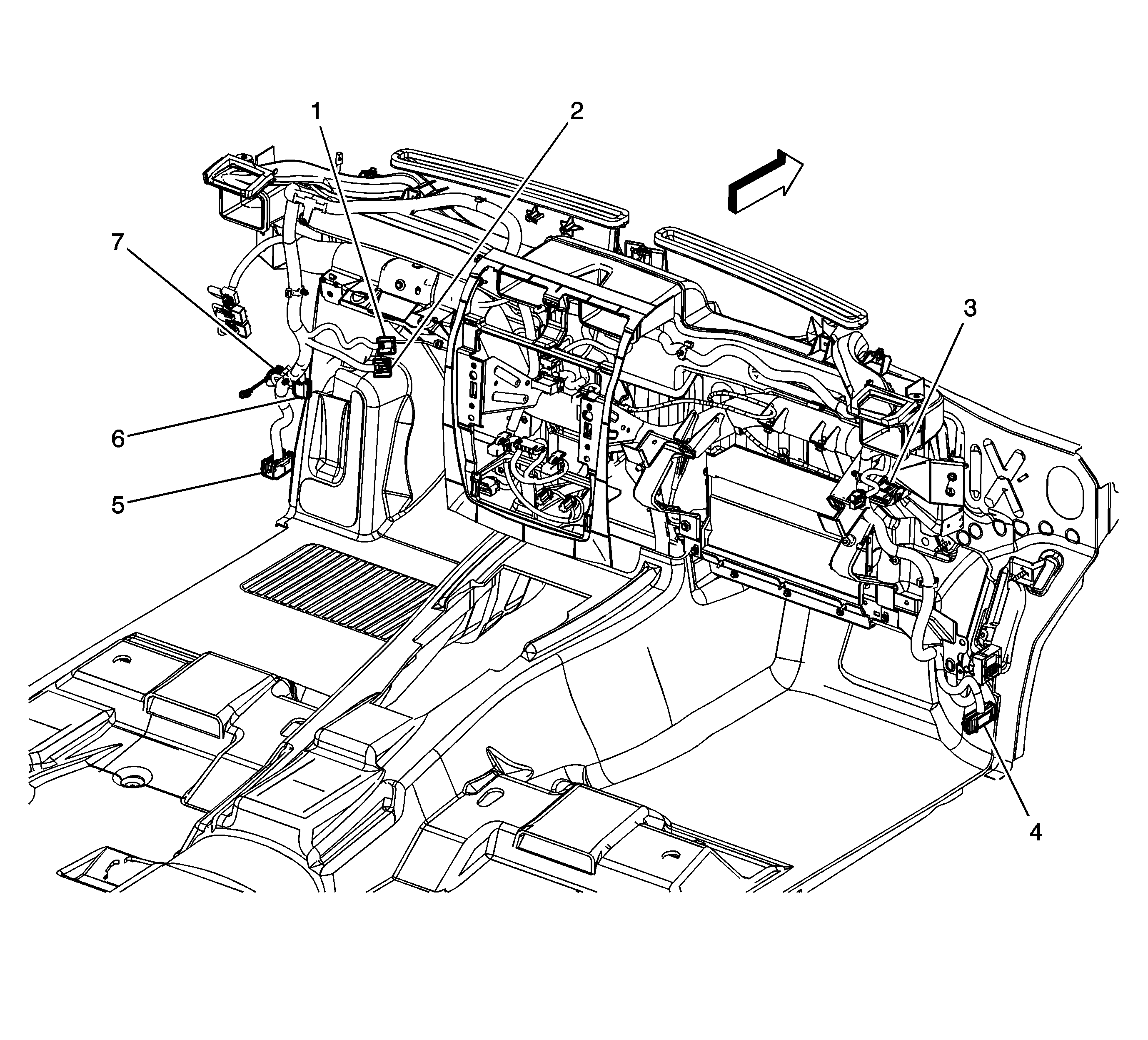 1
2
7
3
6
5
4