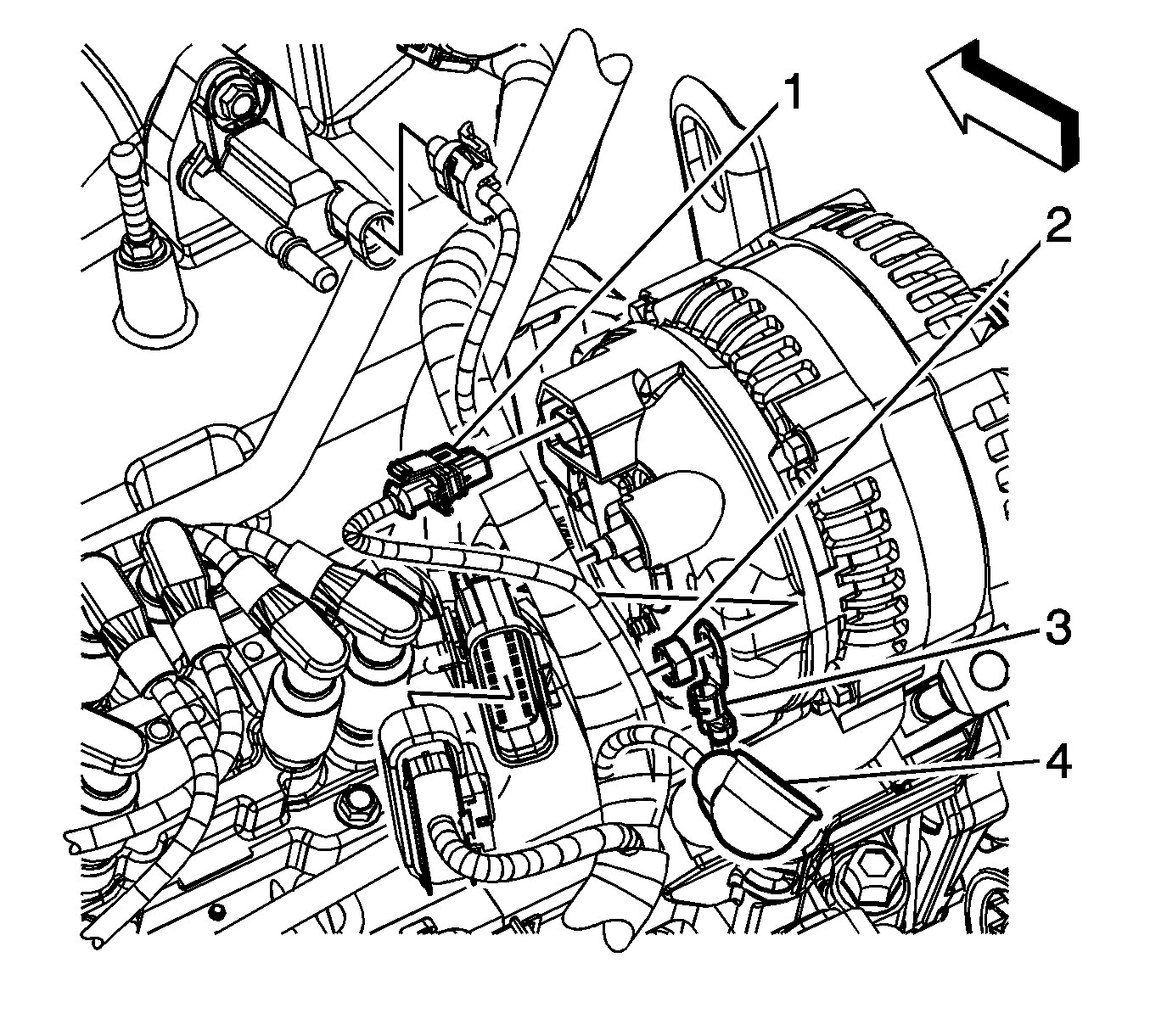 1
2
3
4