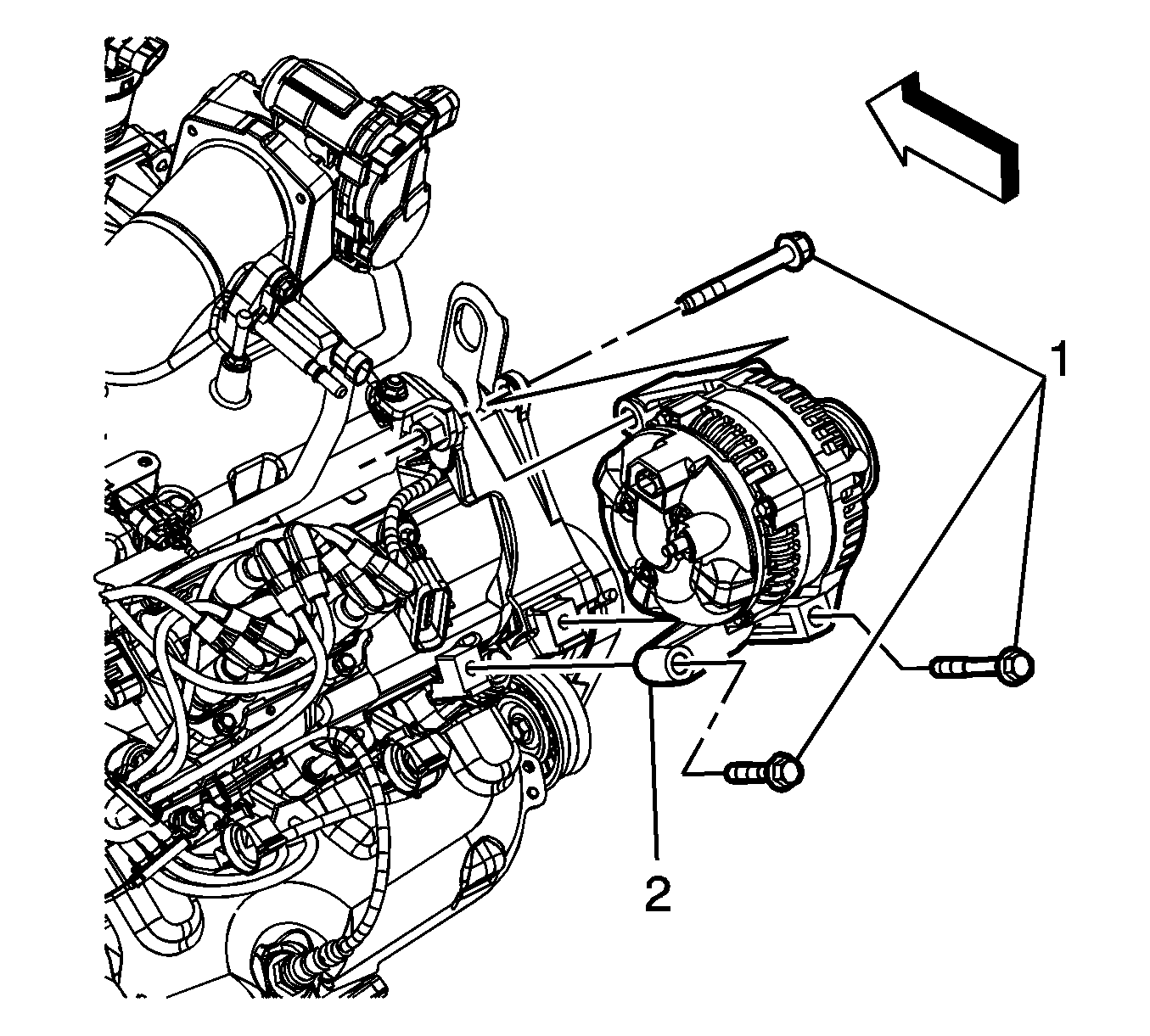 1

2