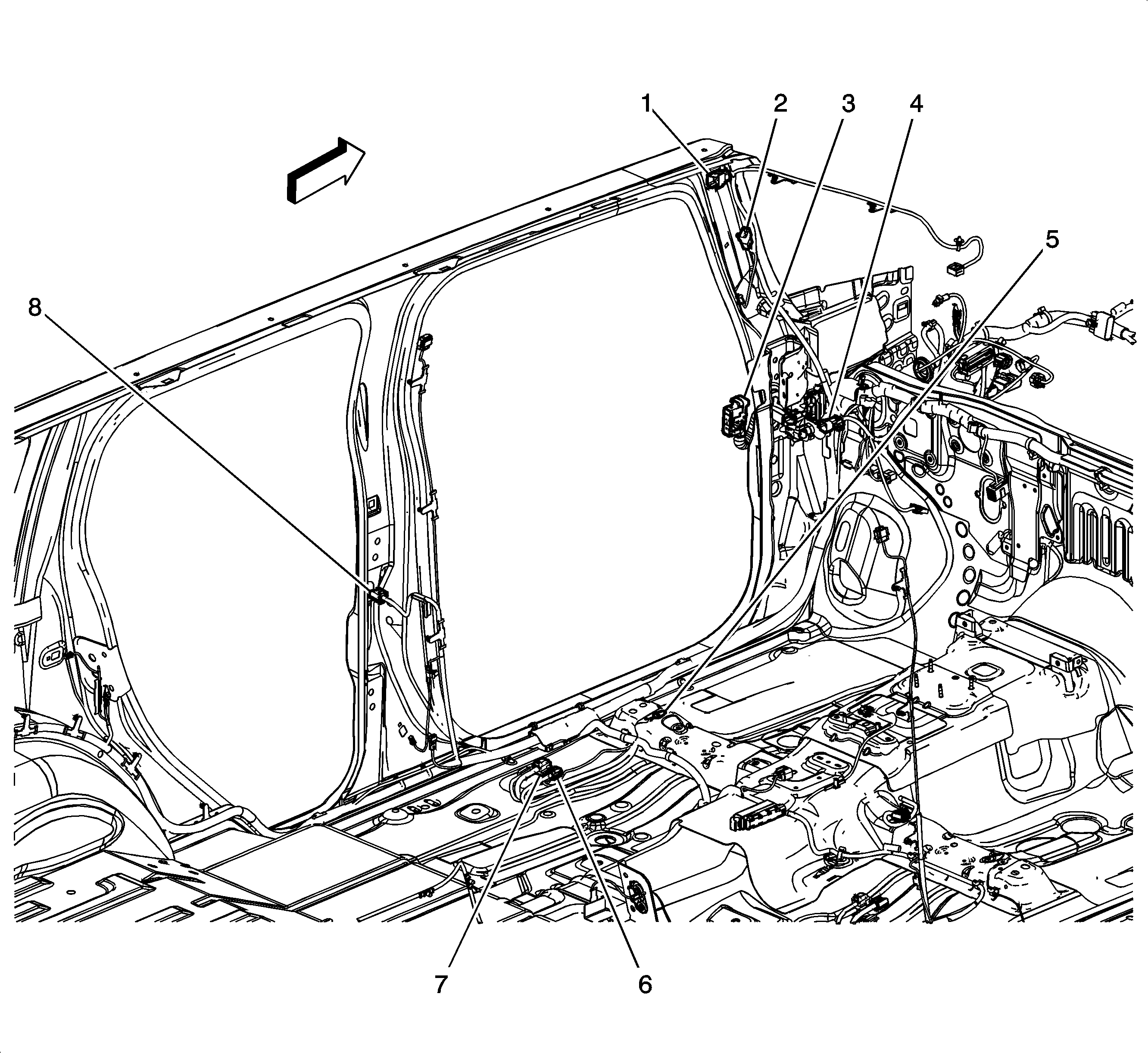 1
2
3
4
5
8
7
6