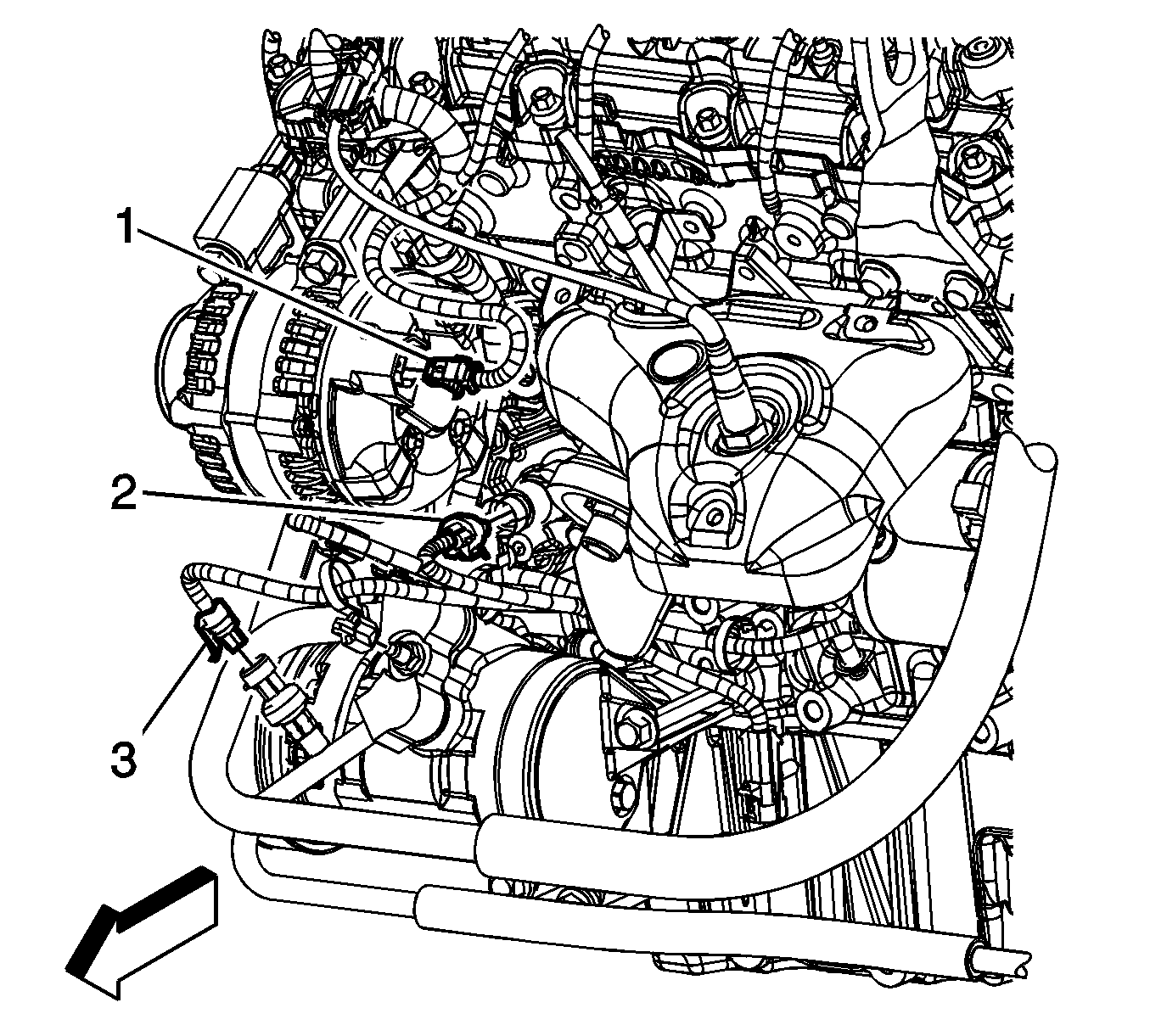 1
2
3