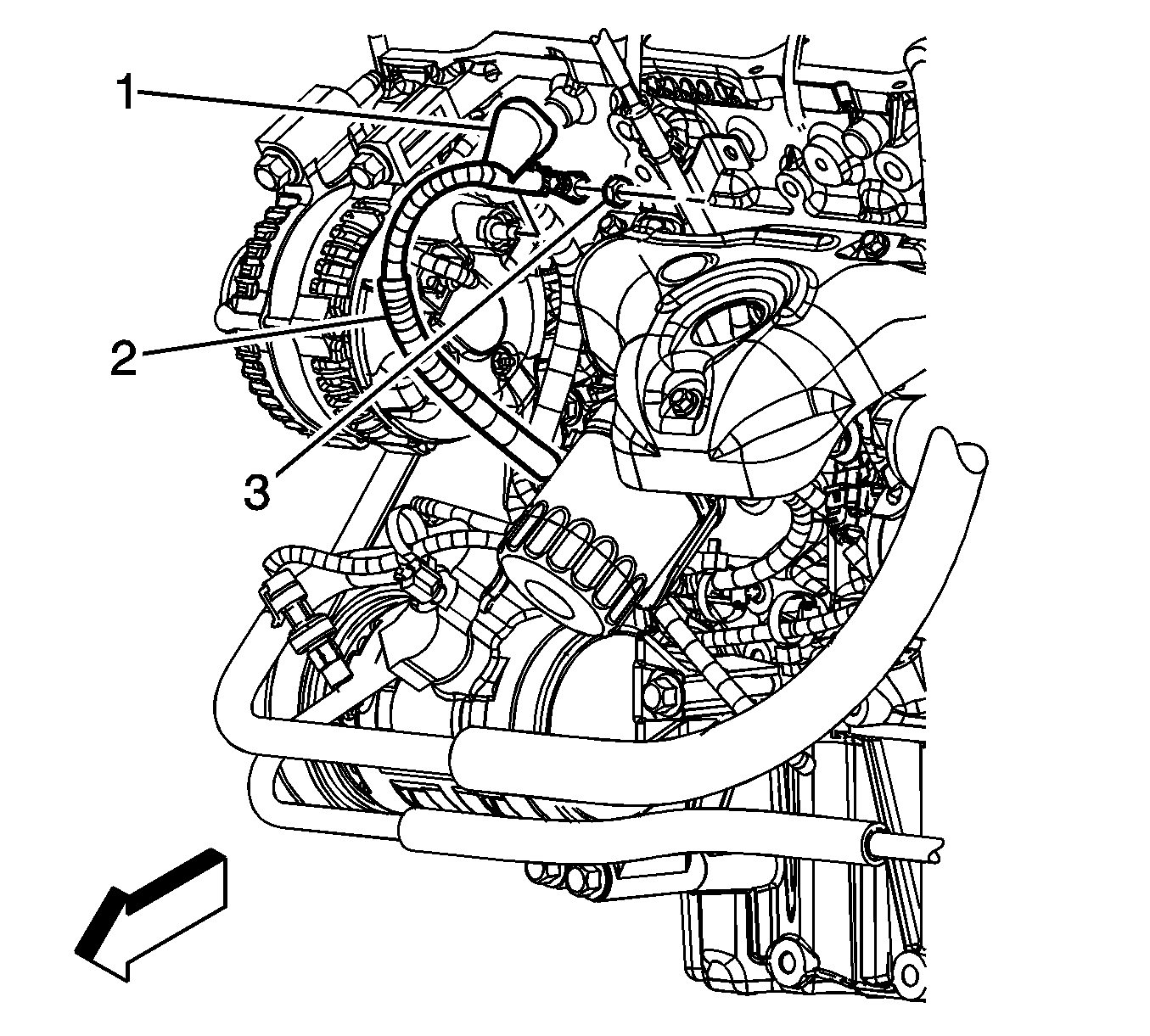 1
2
3