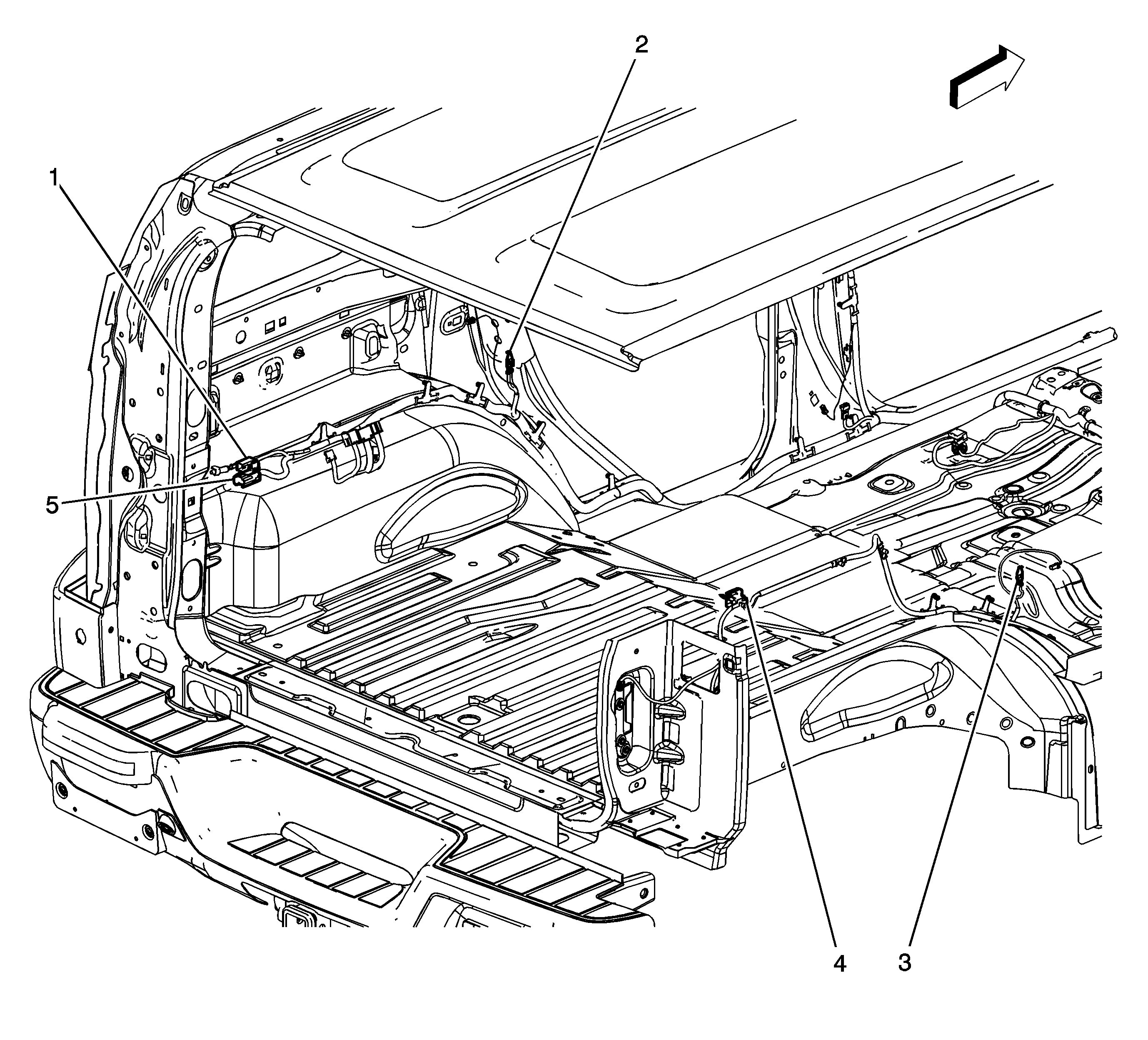 2

1

5

4

3