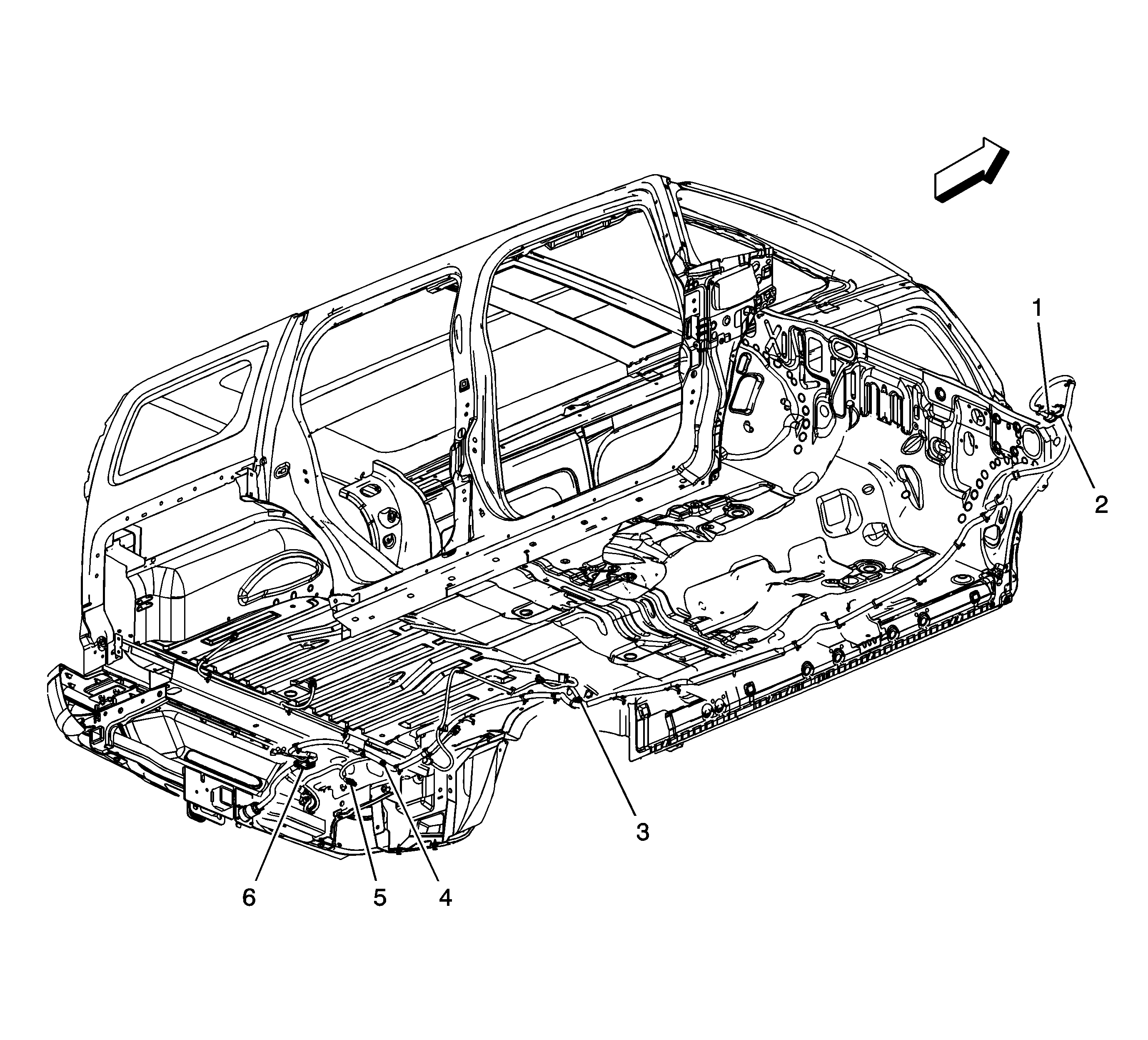 1
2
3
6
5
4