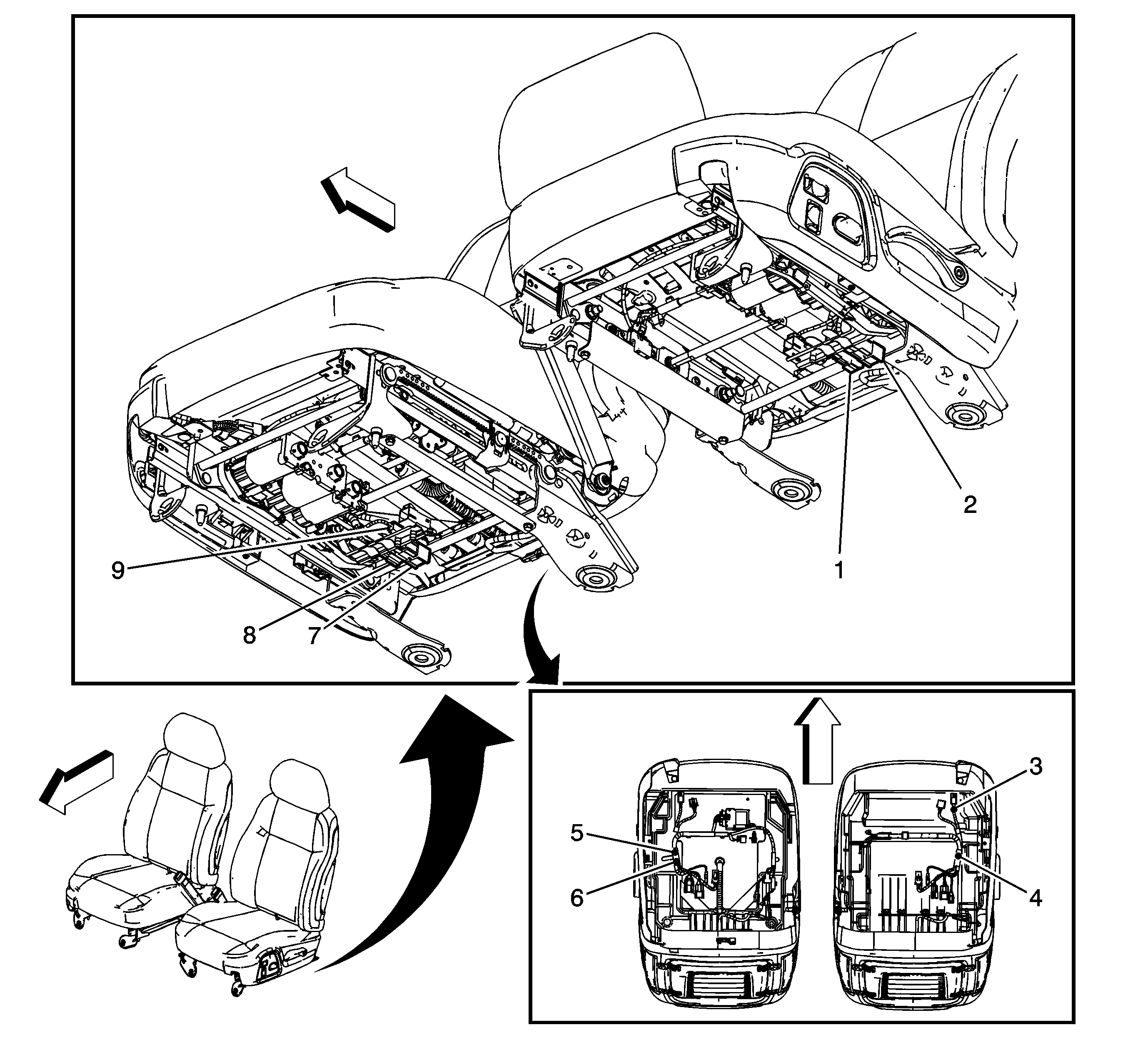 2
1
9
8
7
3
5
6
4