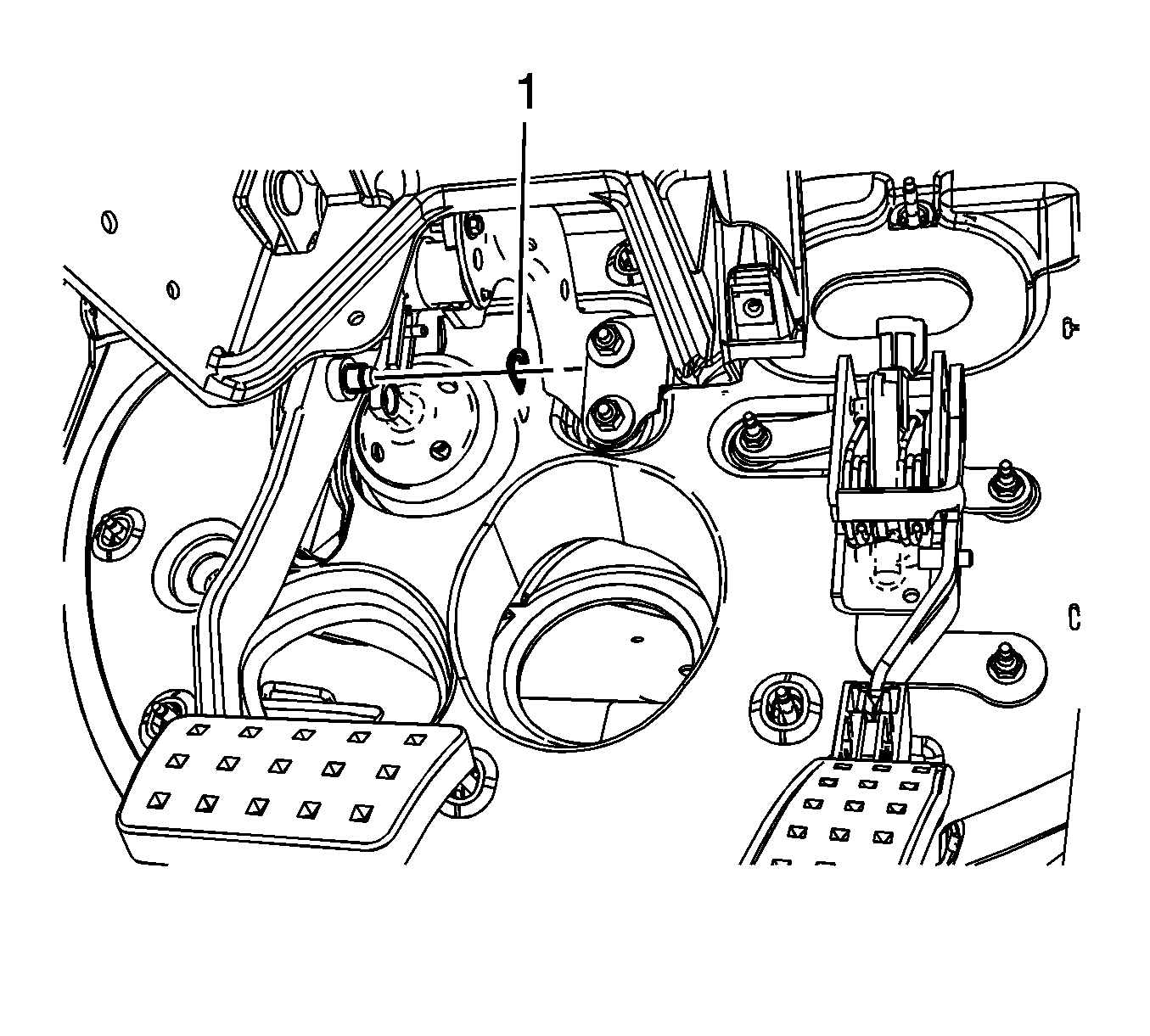 1