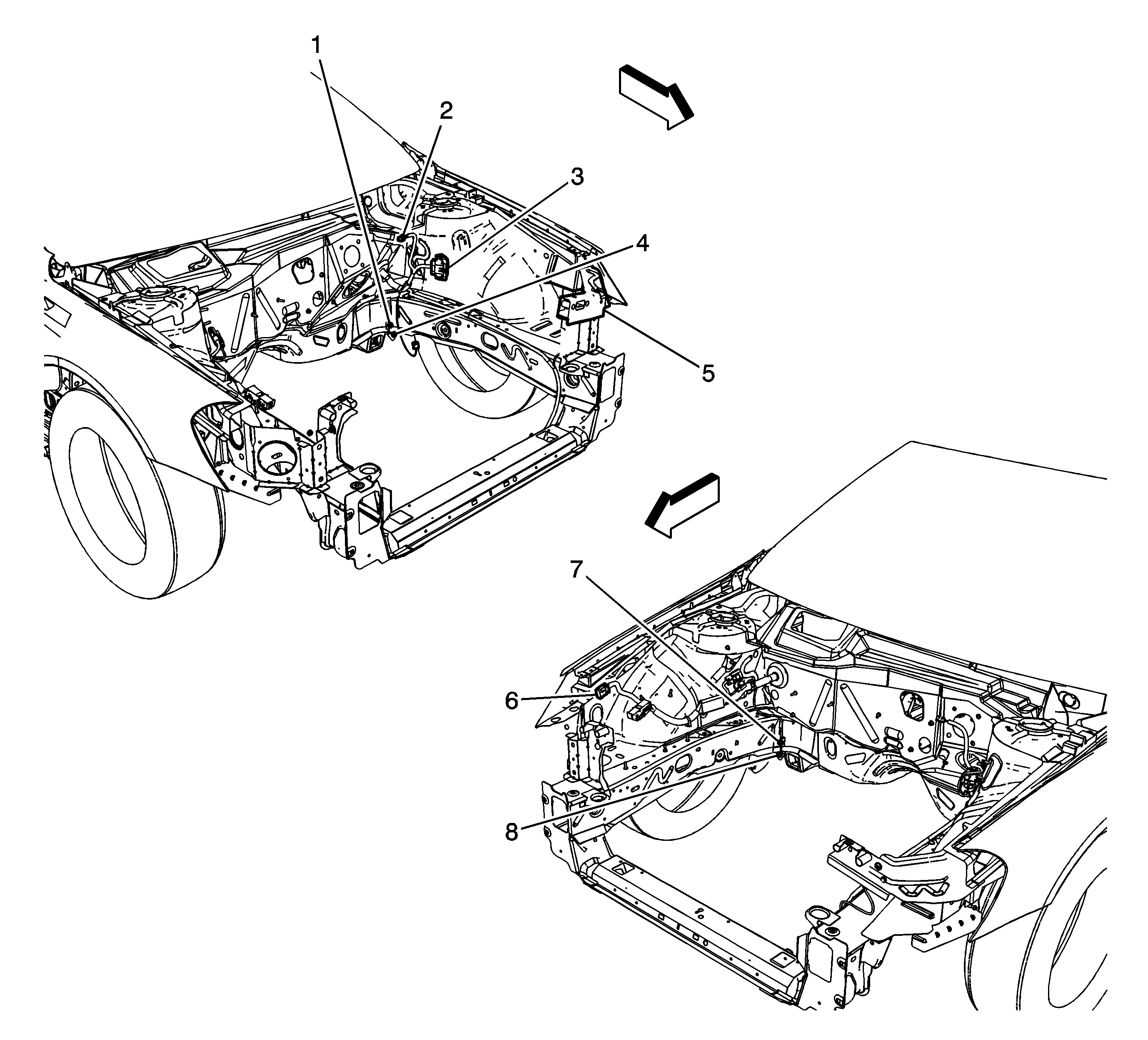 1
2
3
4
5
7
6
8