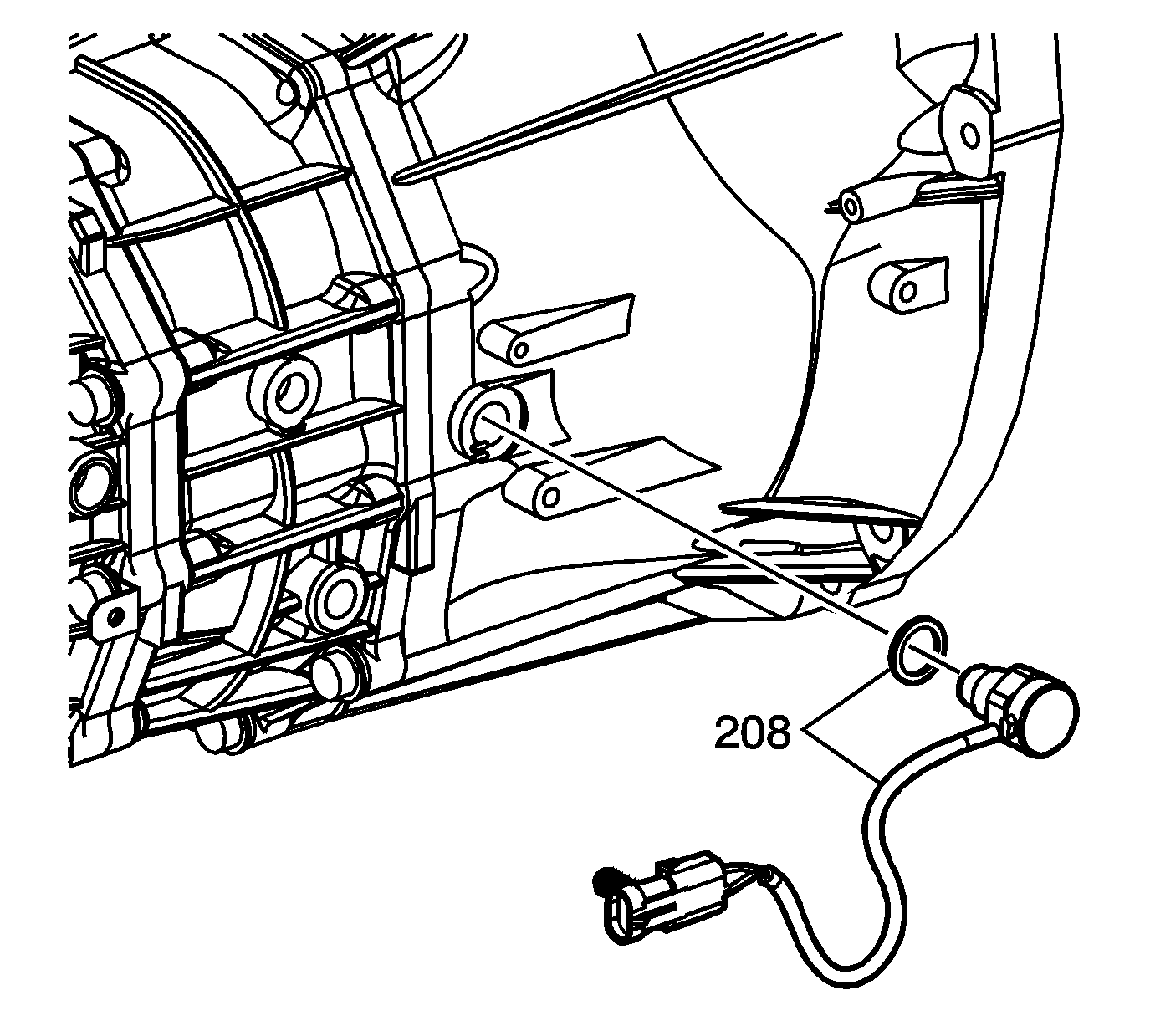 208