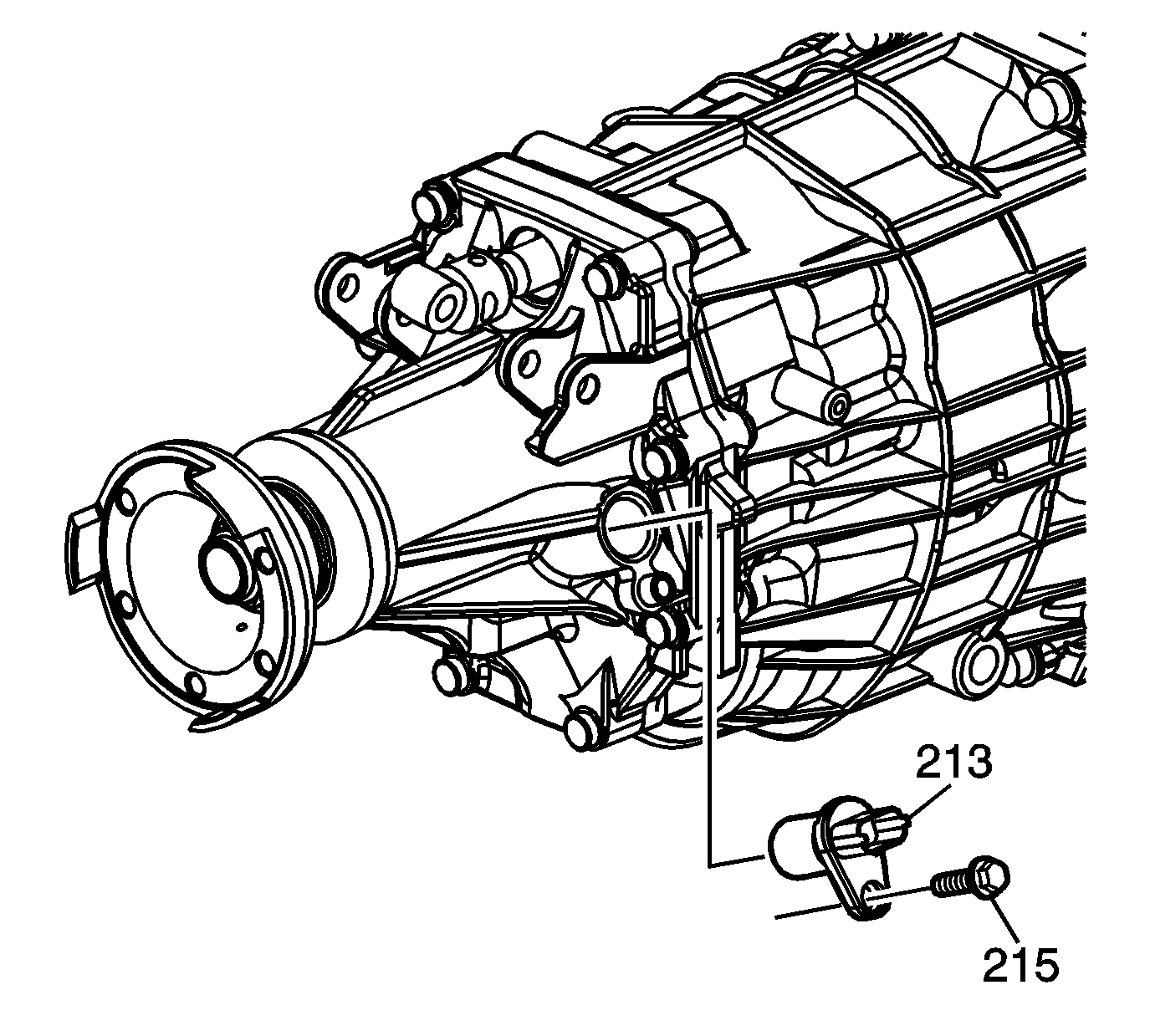 213

215