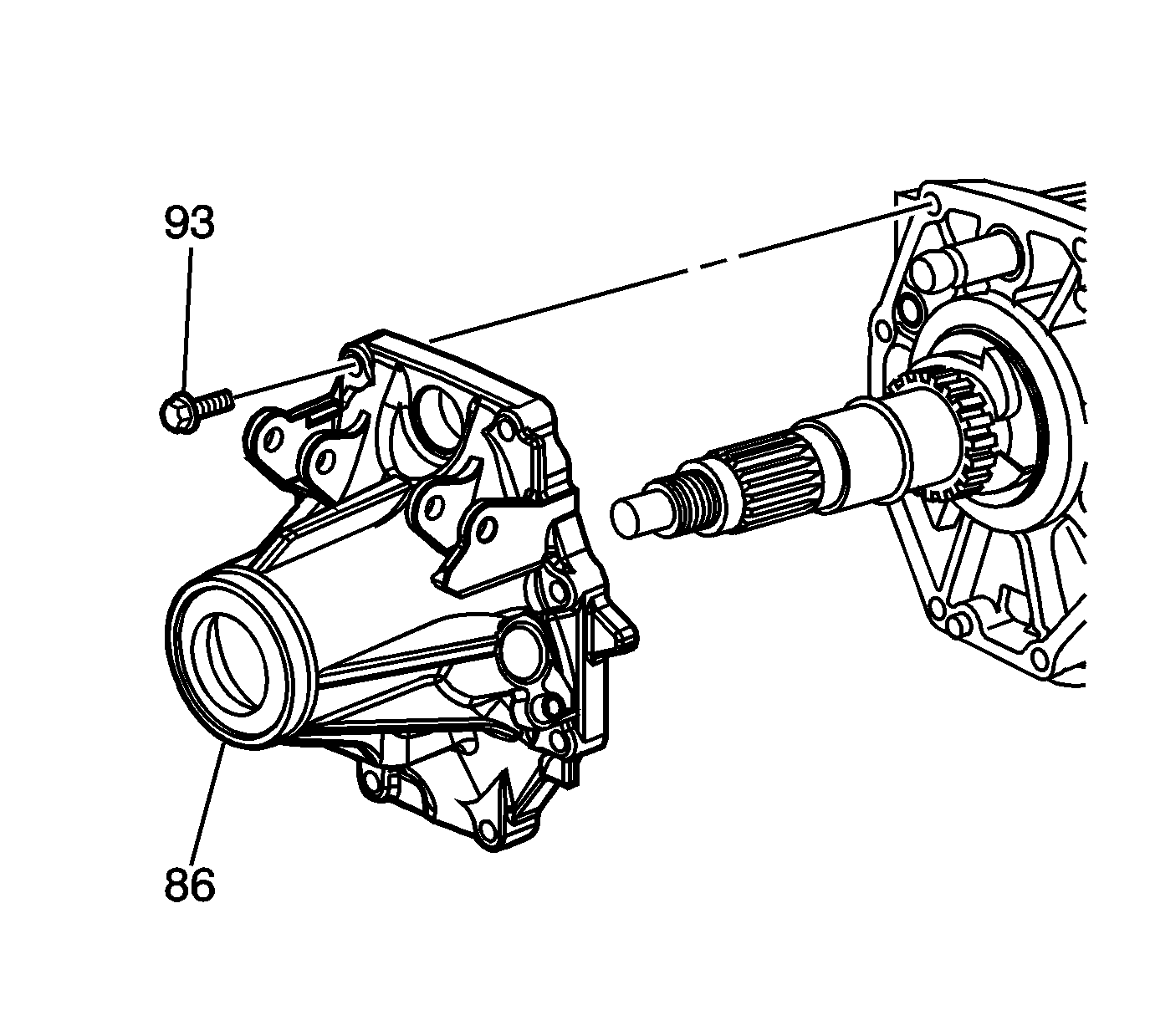 93
86