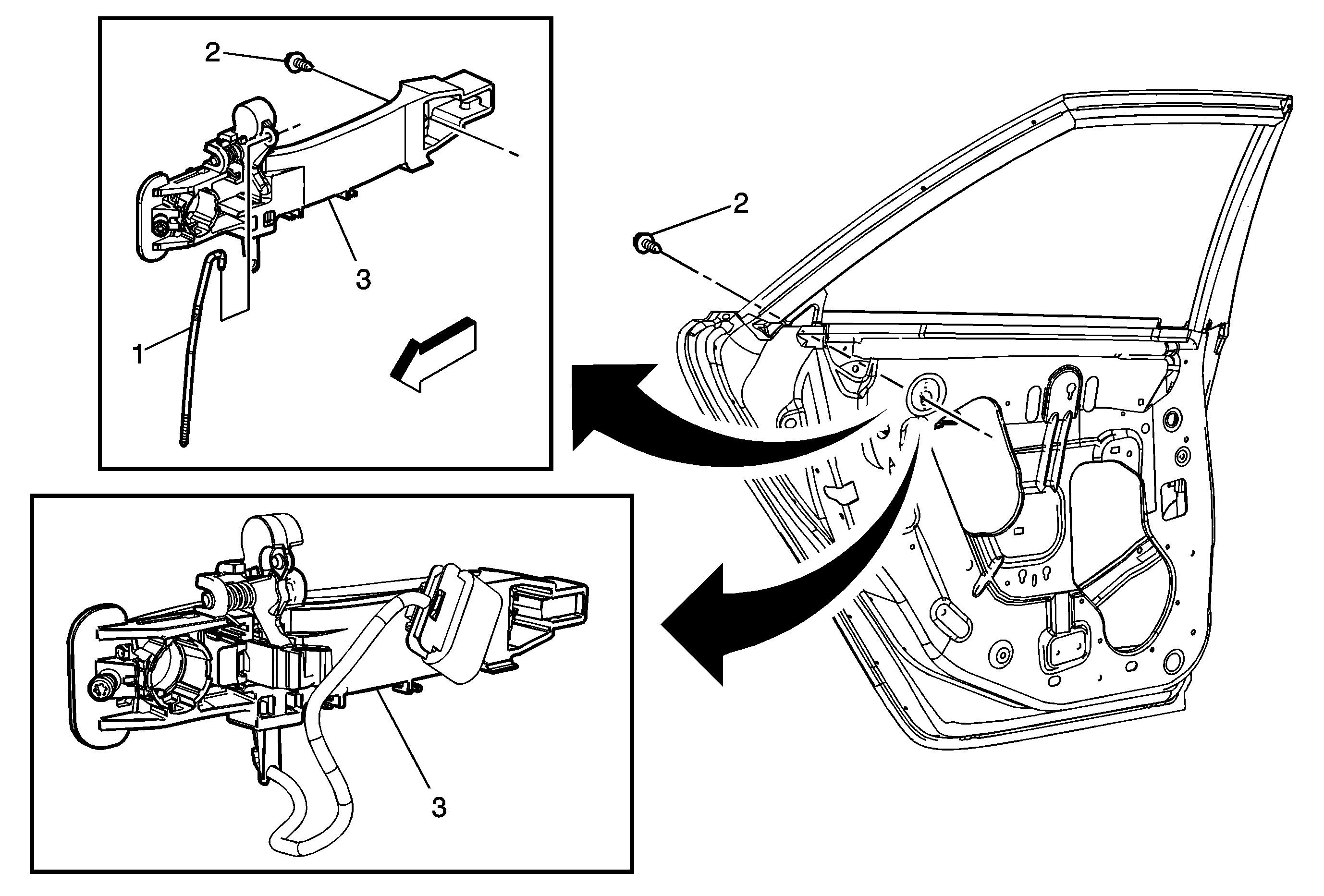 2
3
1
2
3