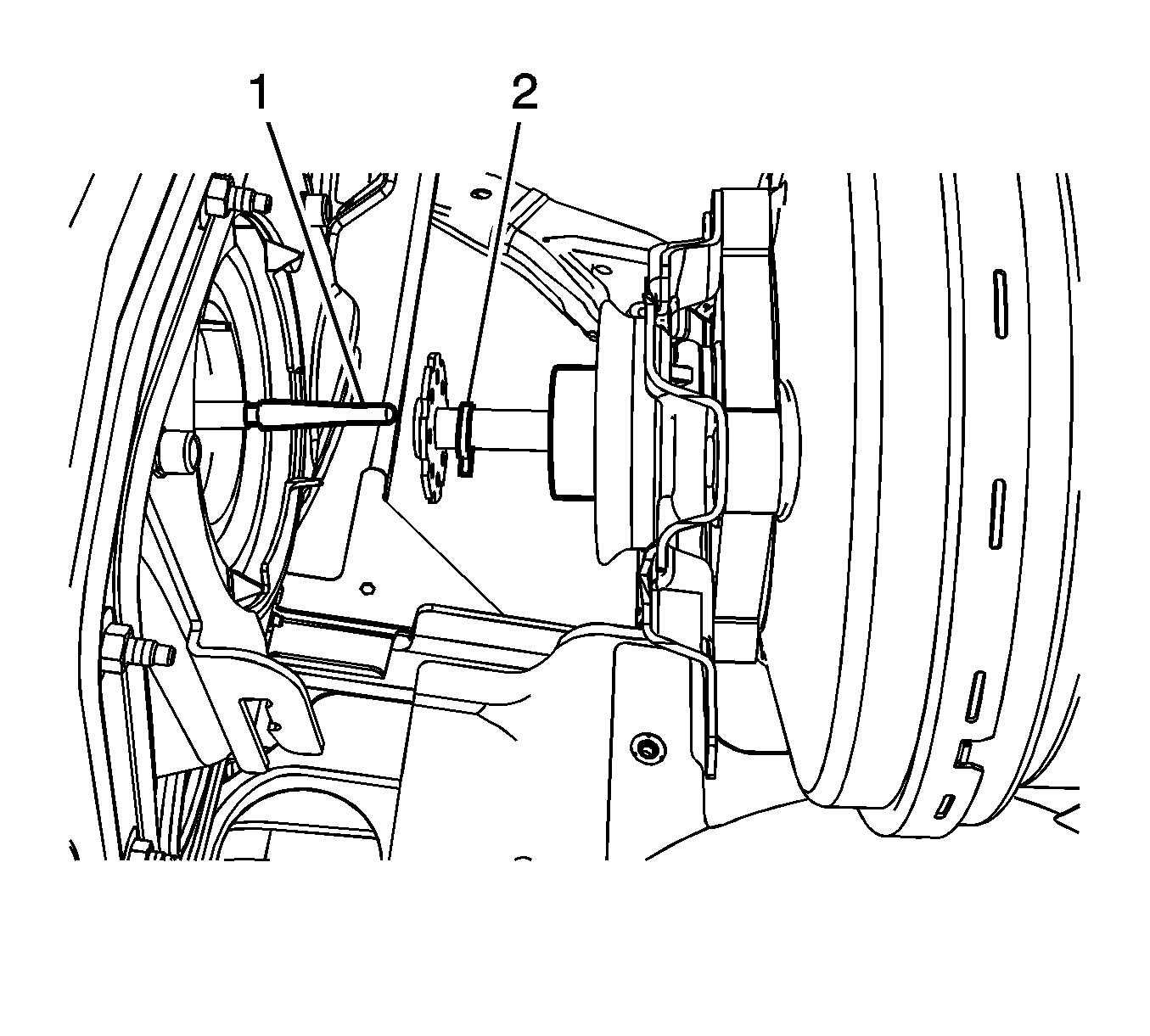 1
2