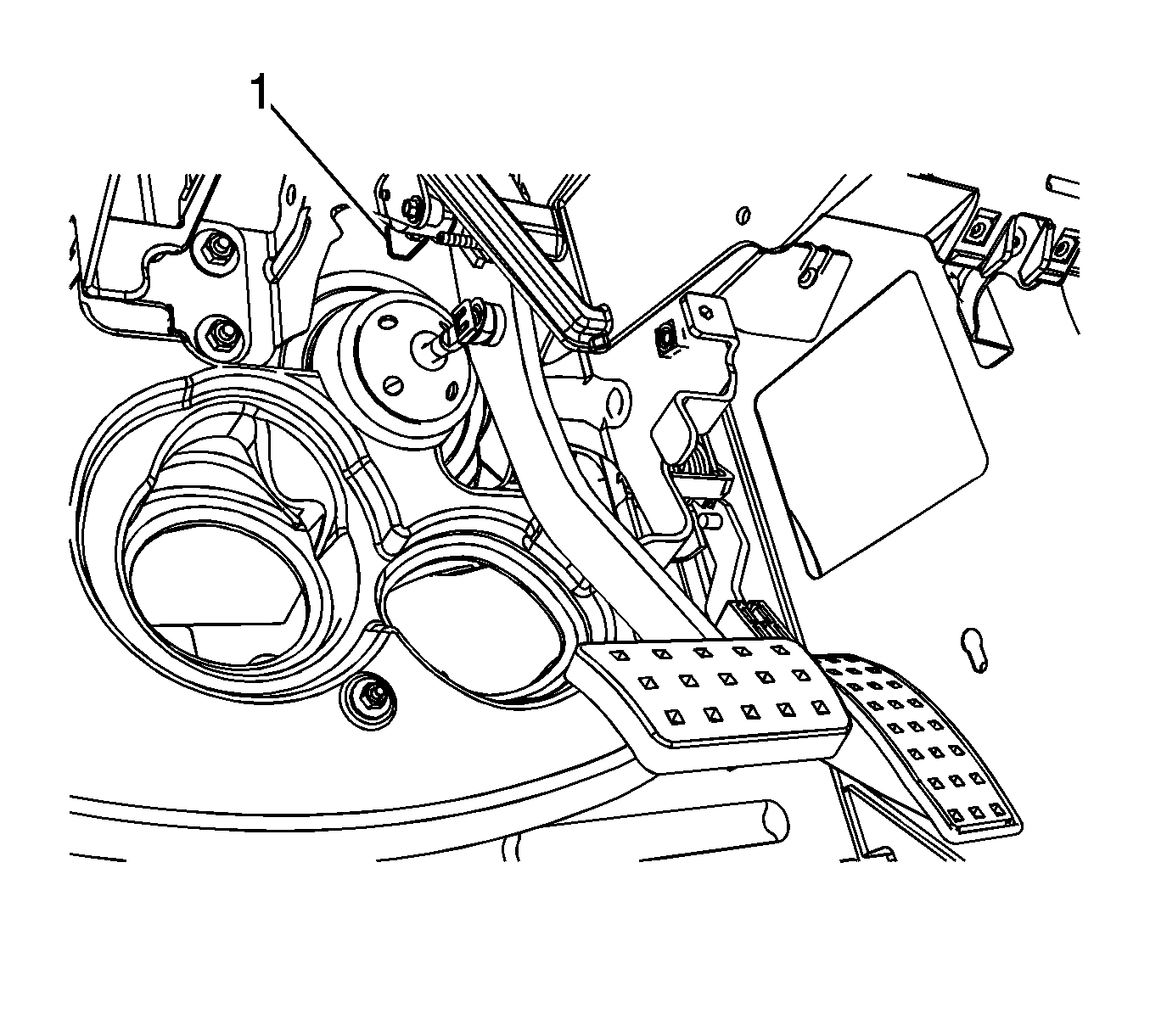 1