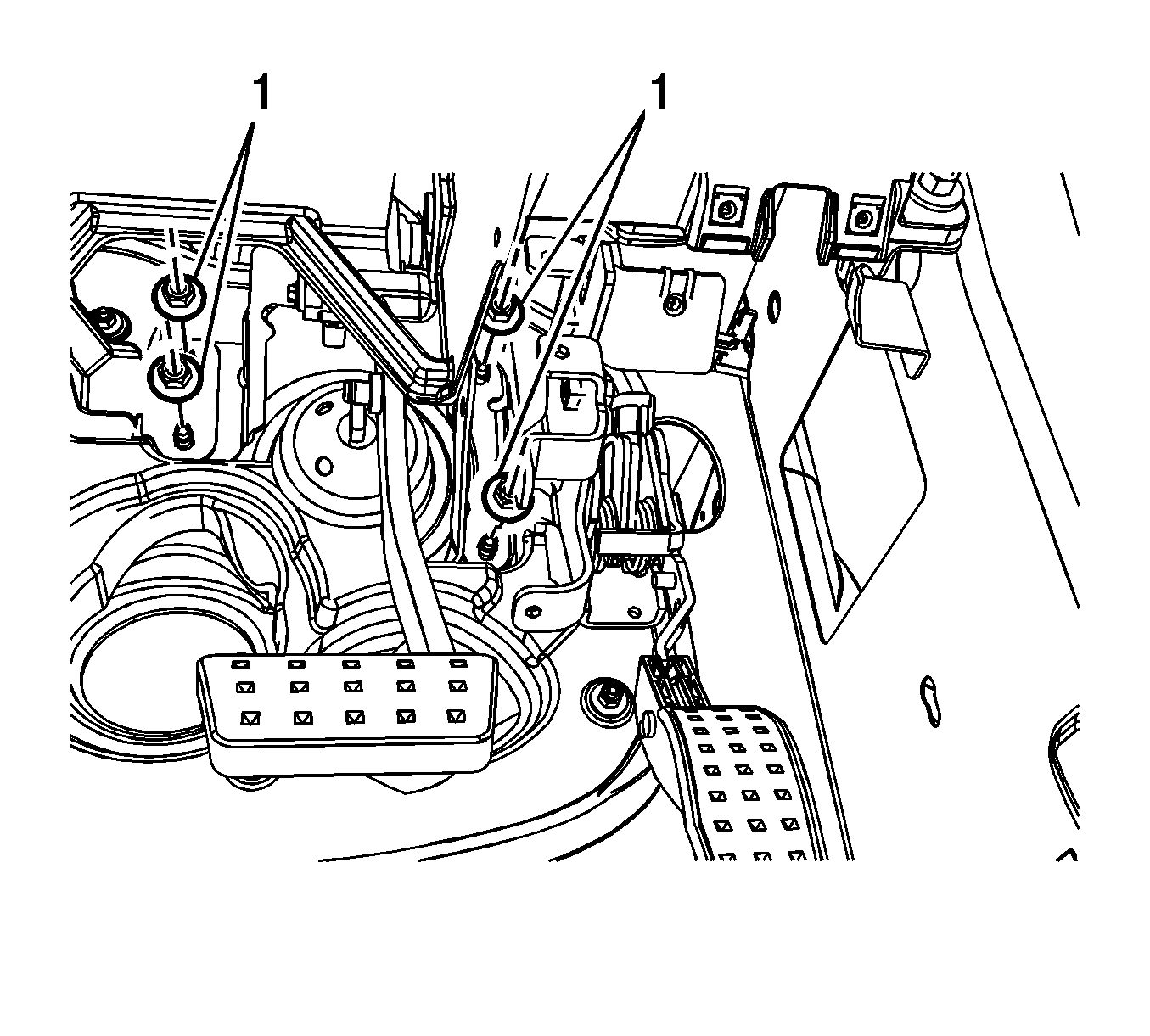 1
1