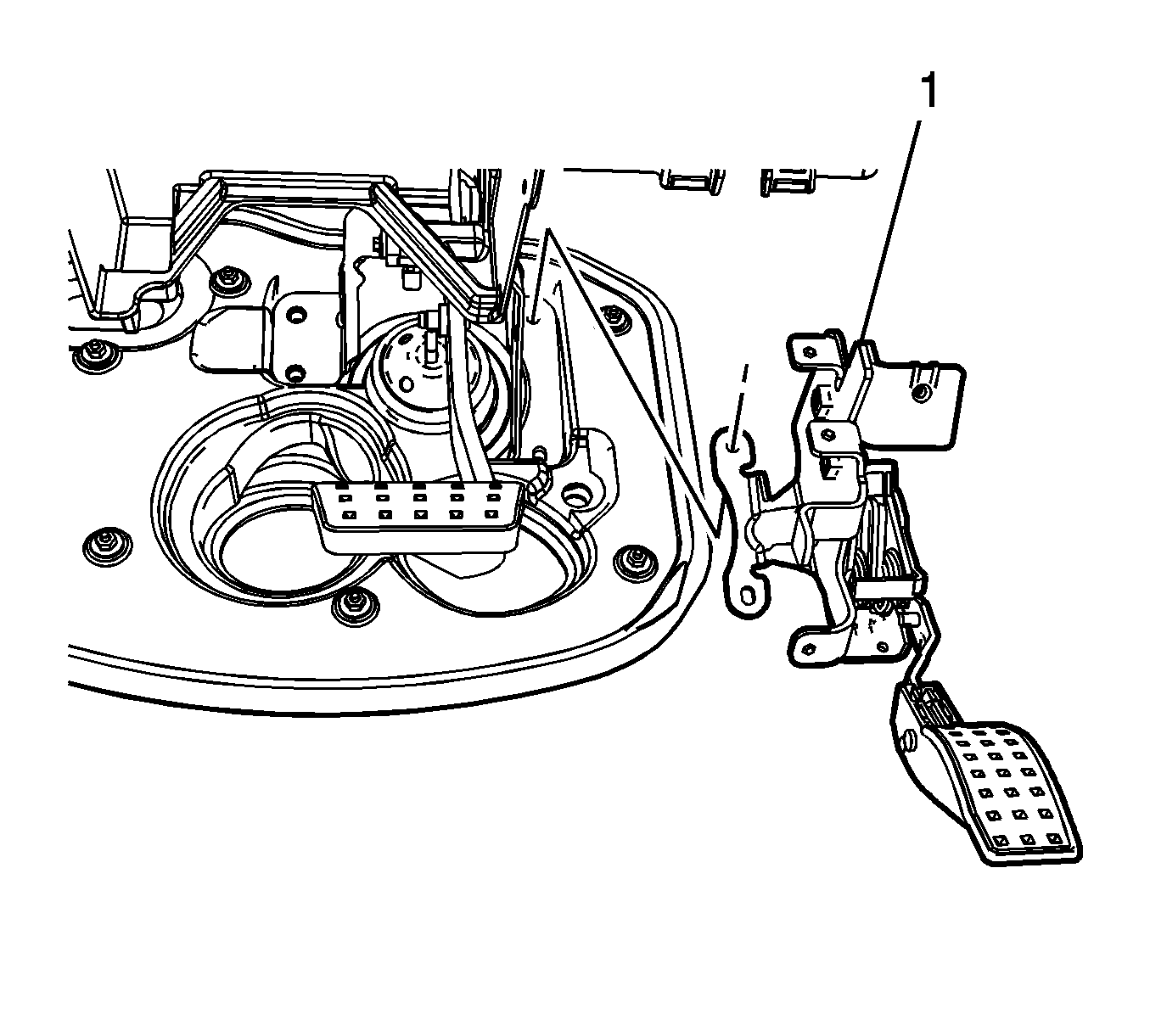 1