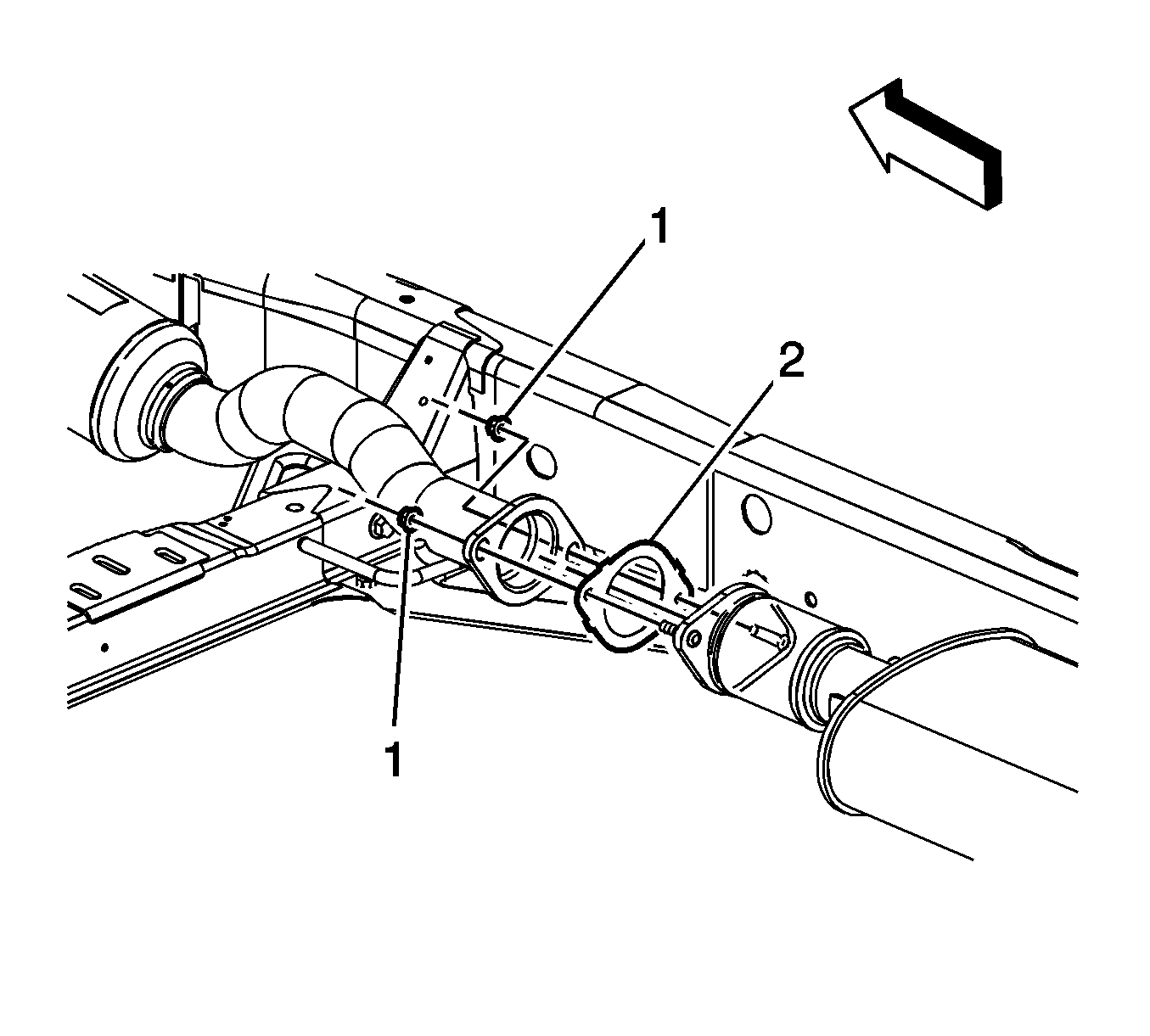 1
2
1