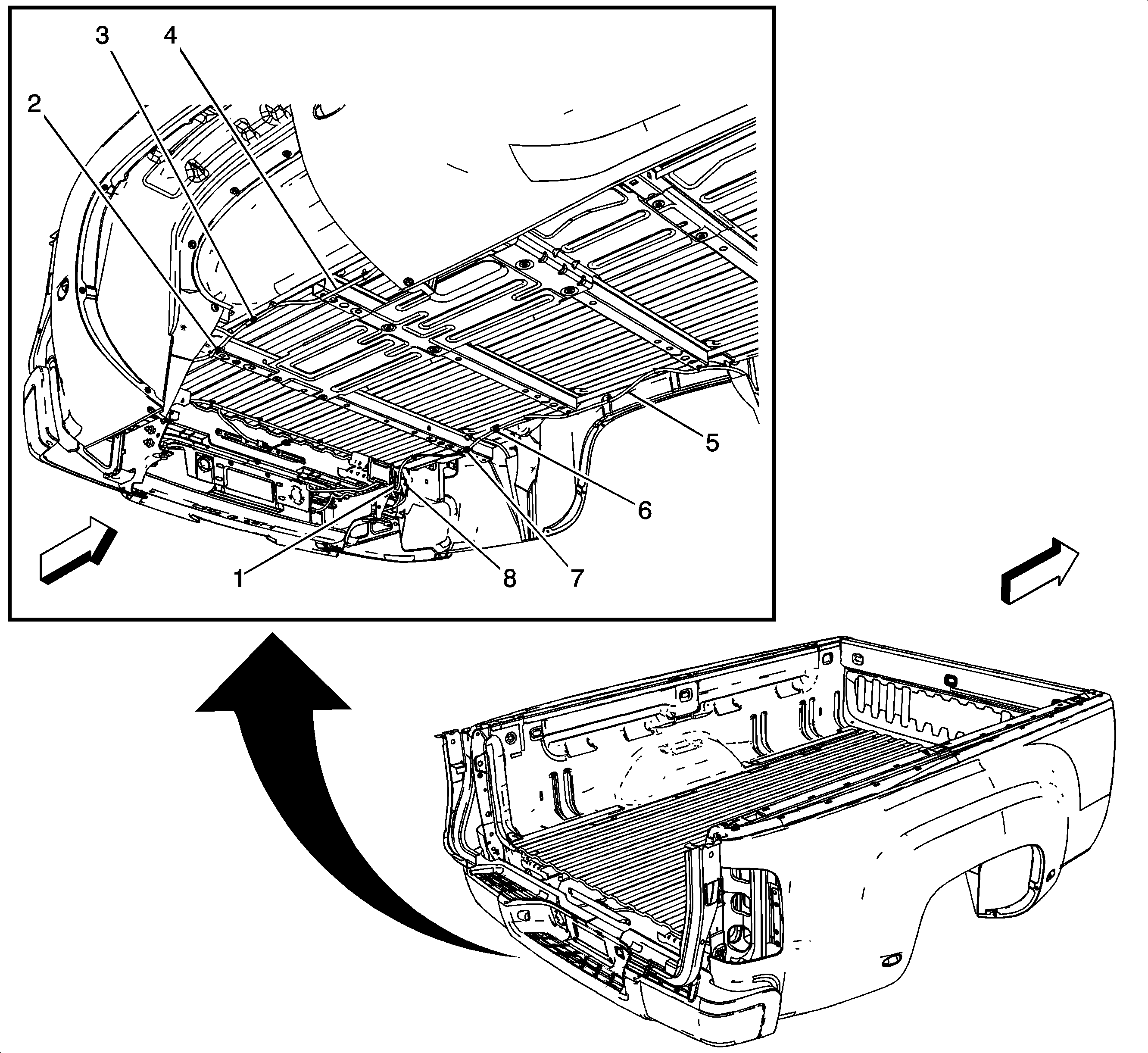 3
4
2
5
6
1
8
7