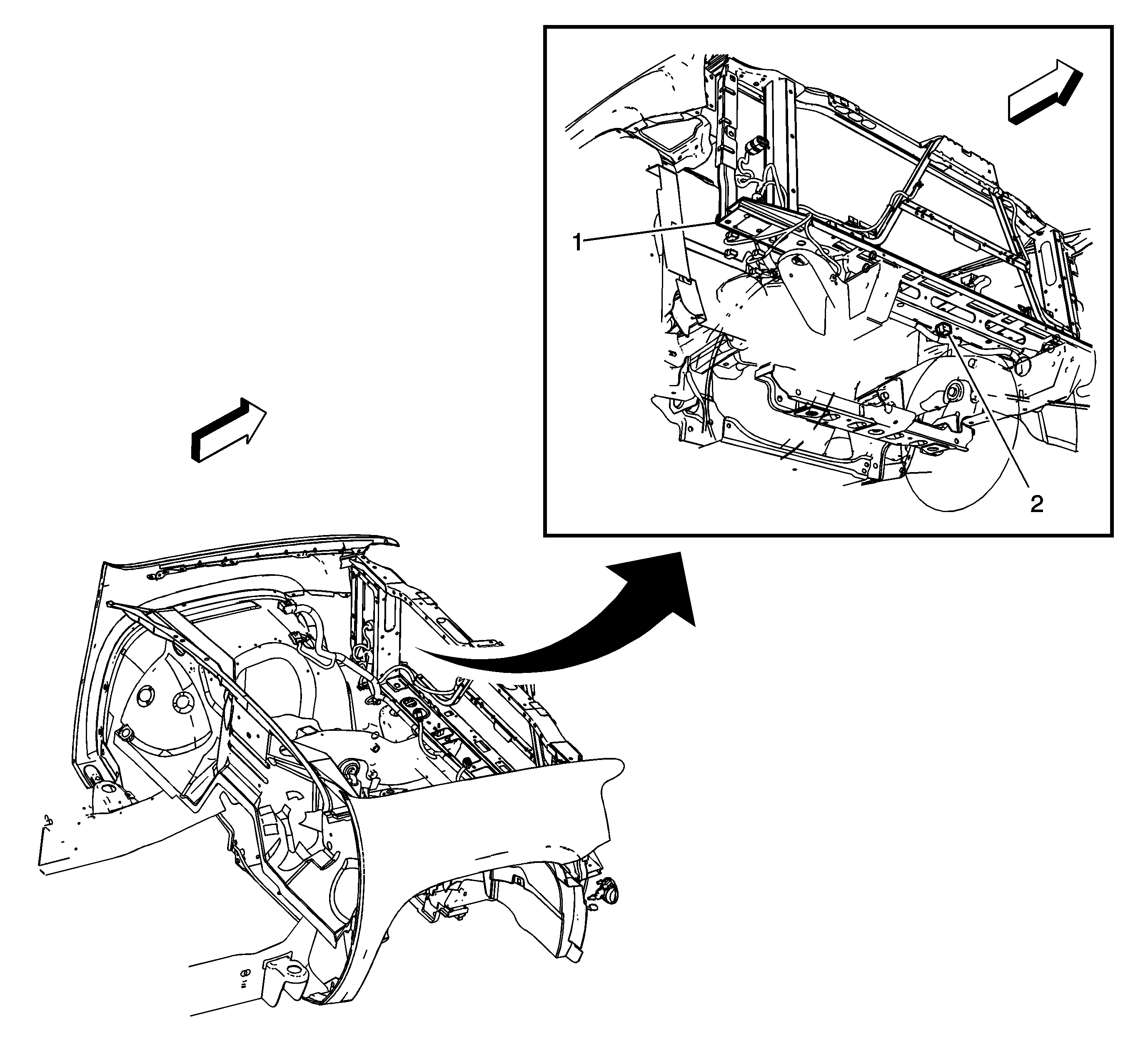 1
2