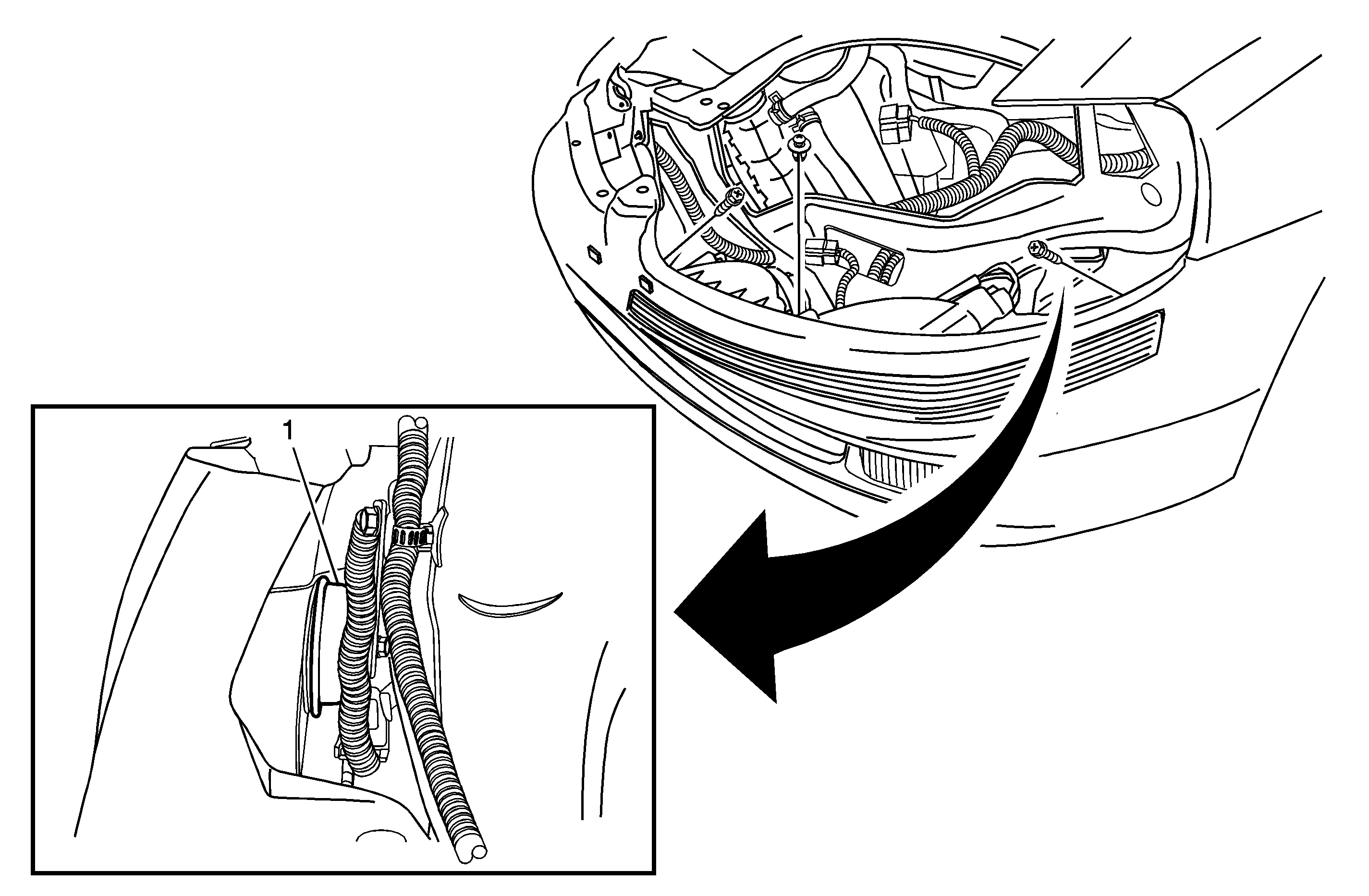 1