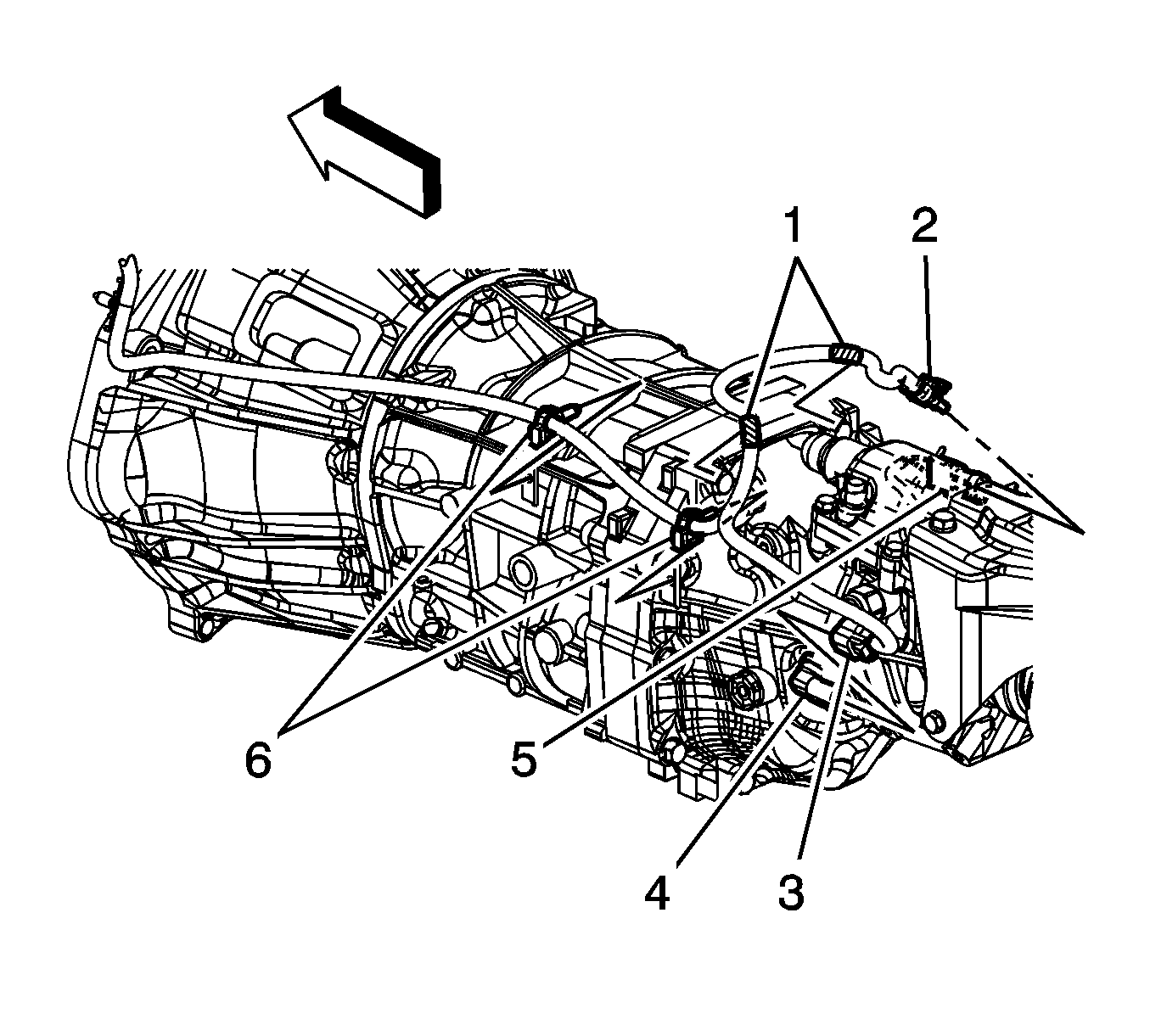 1
2
6
5
4
3