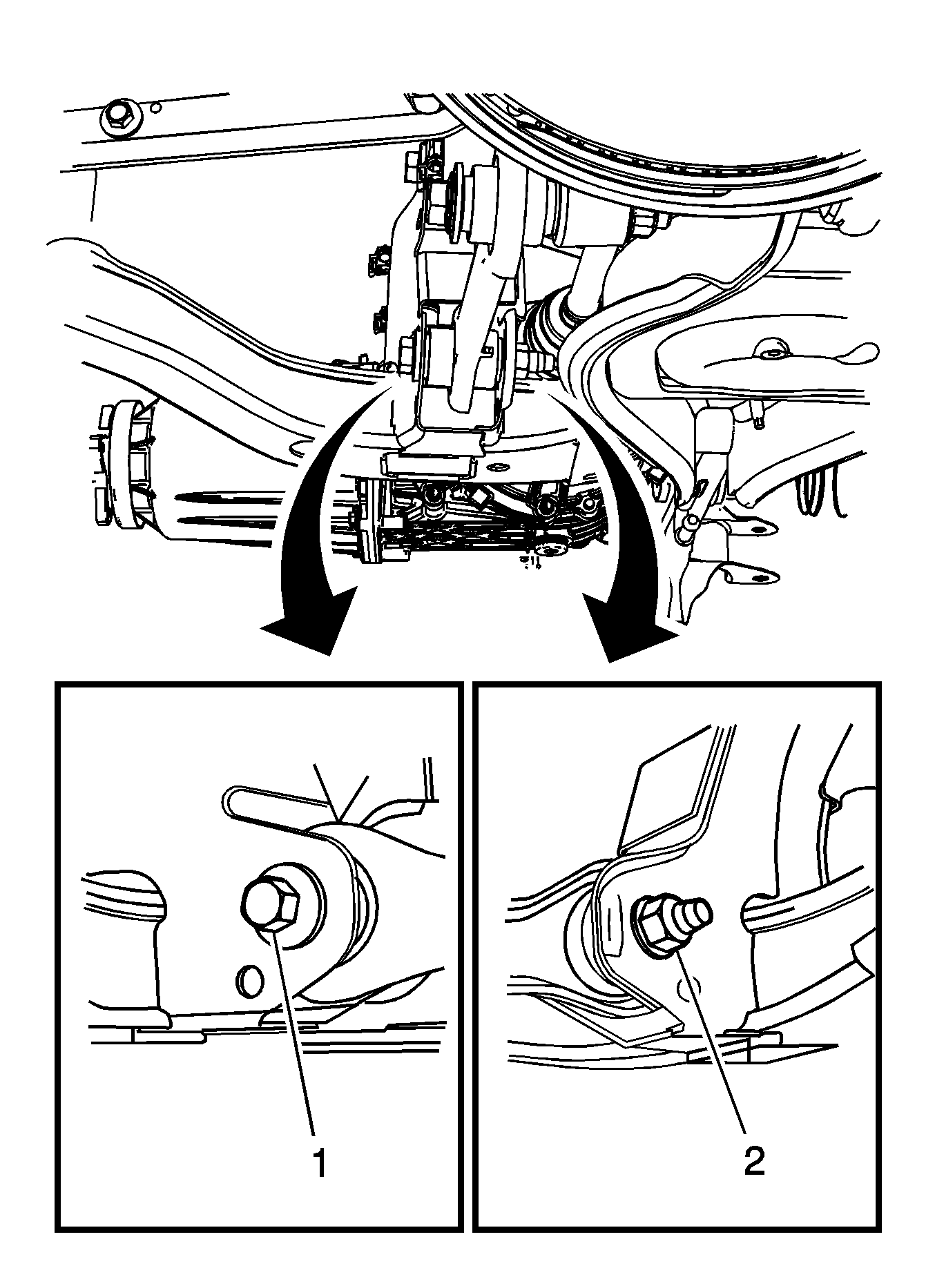 1

2