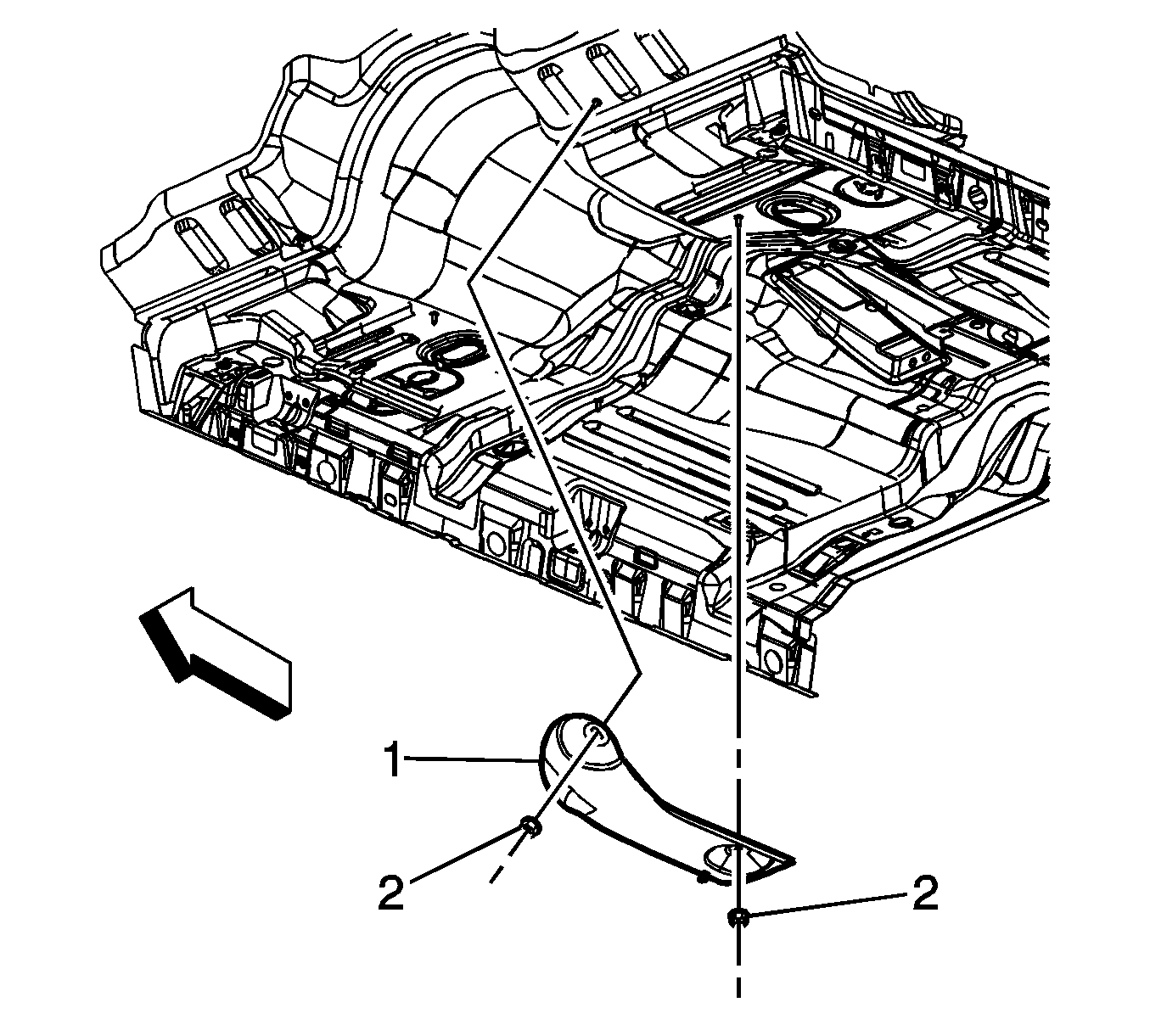 1
2
2