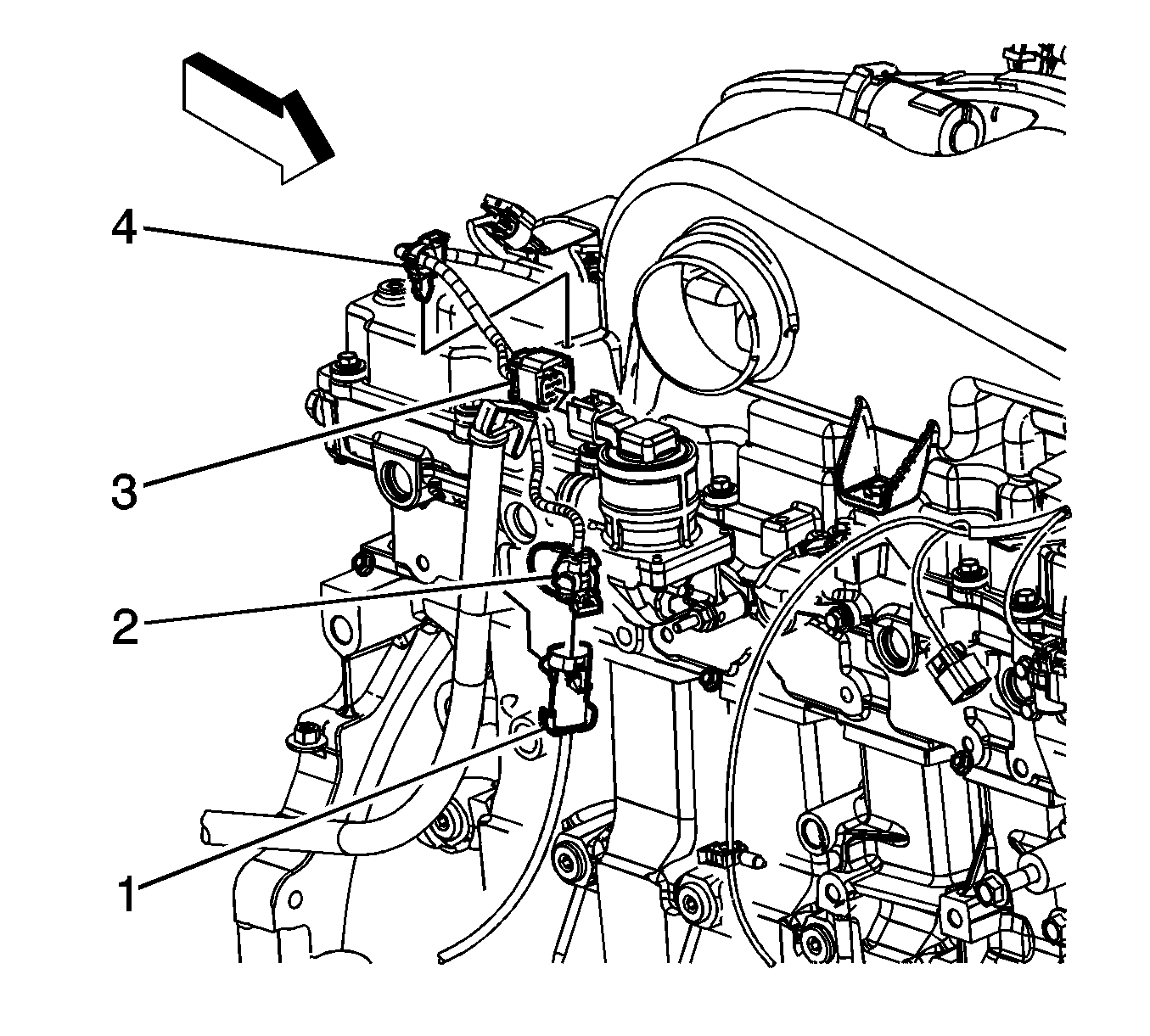 4
3
2
1