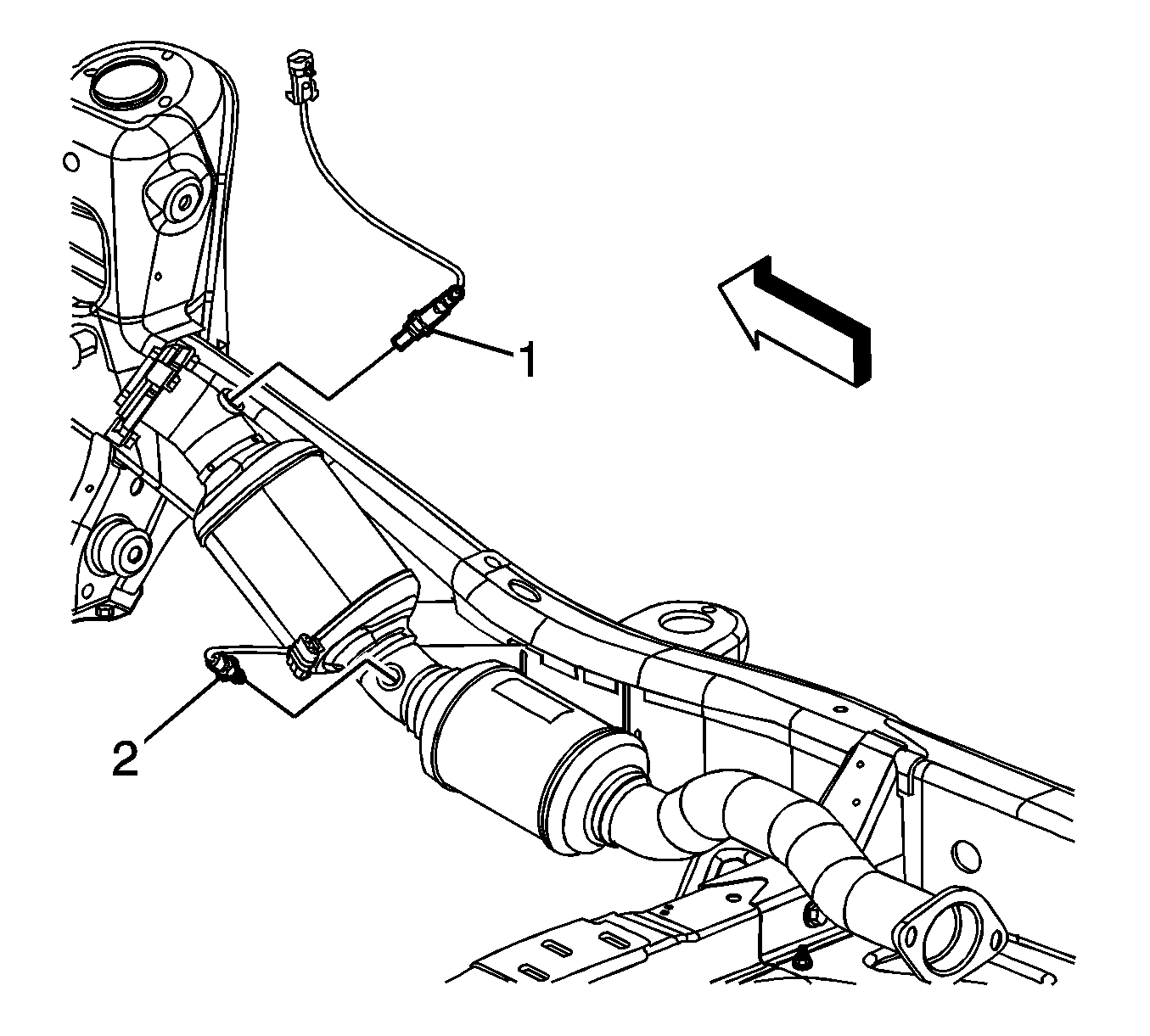 1

2