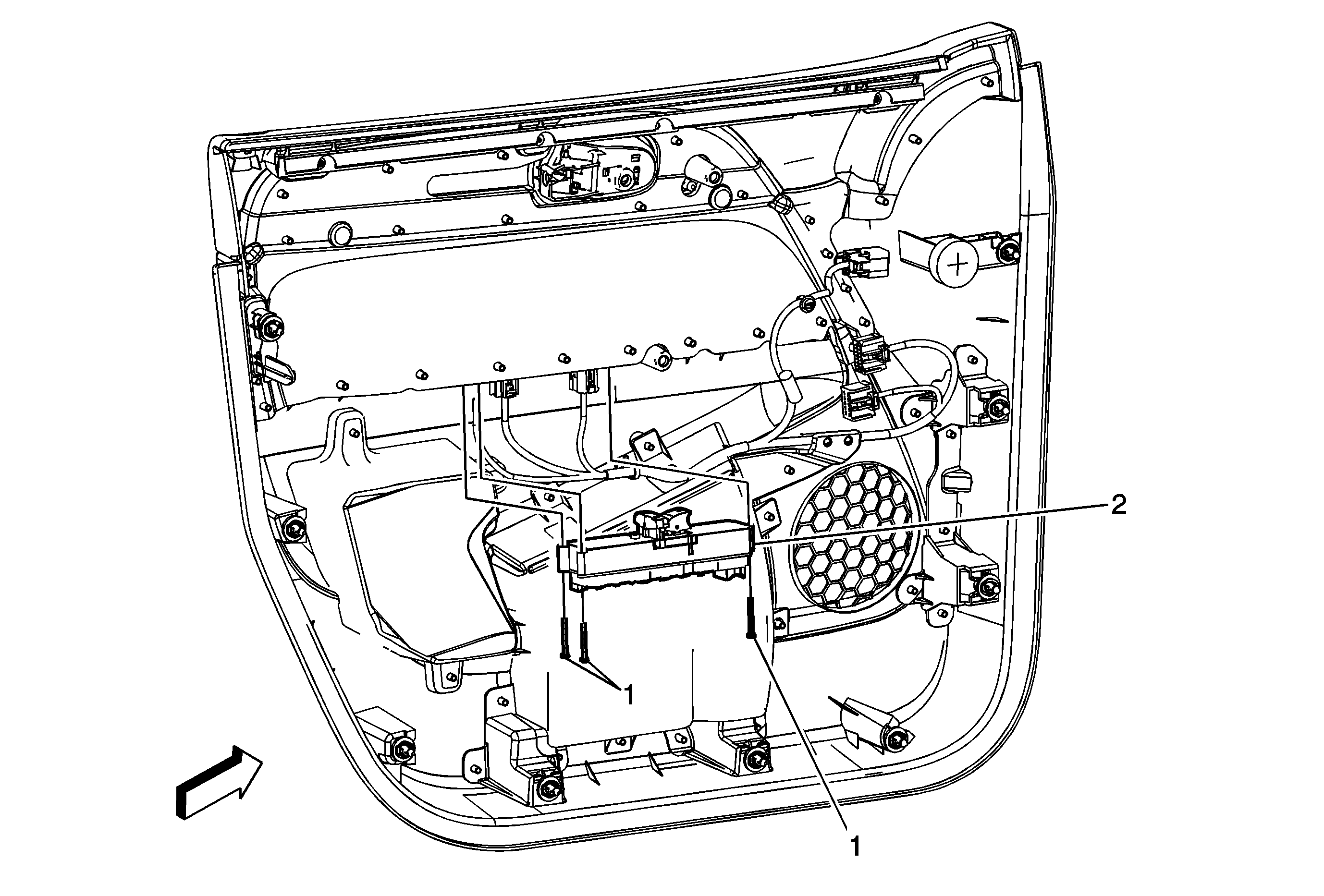 2

1

1