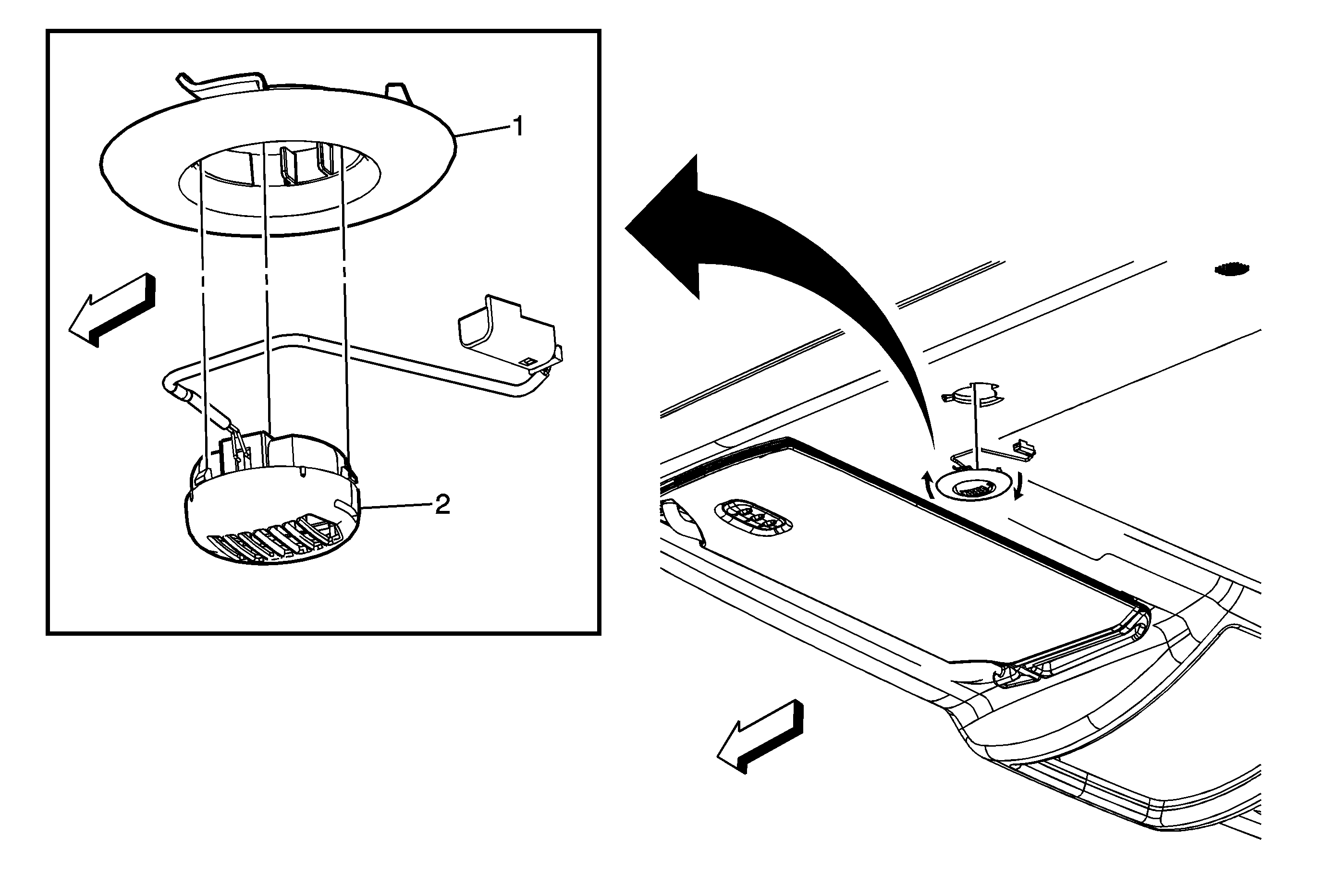 1

2