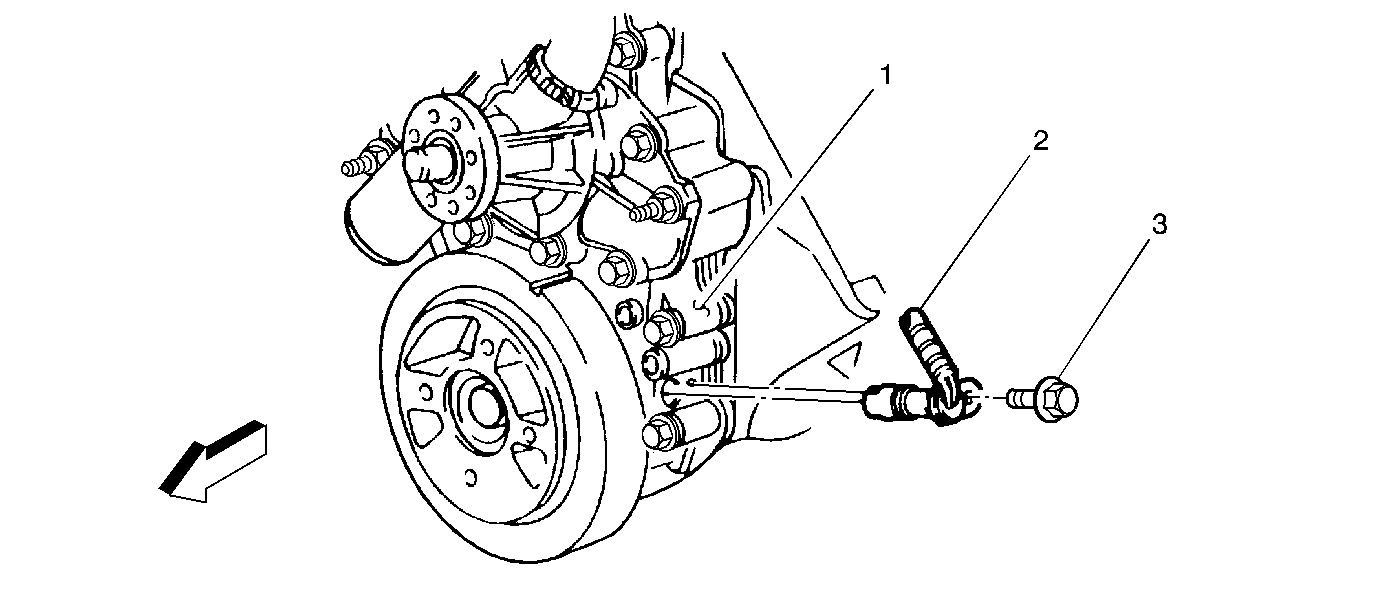 1
2
3