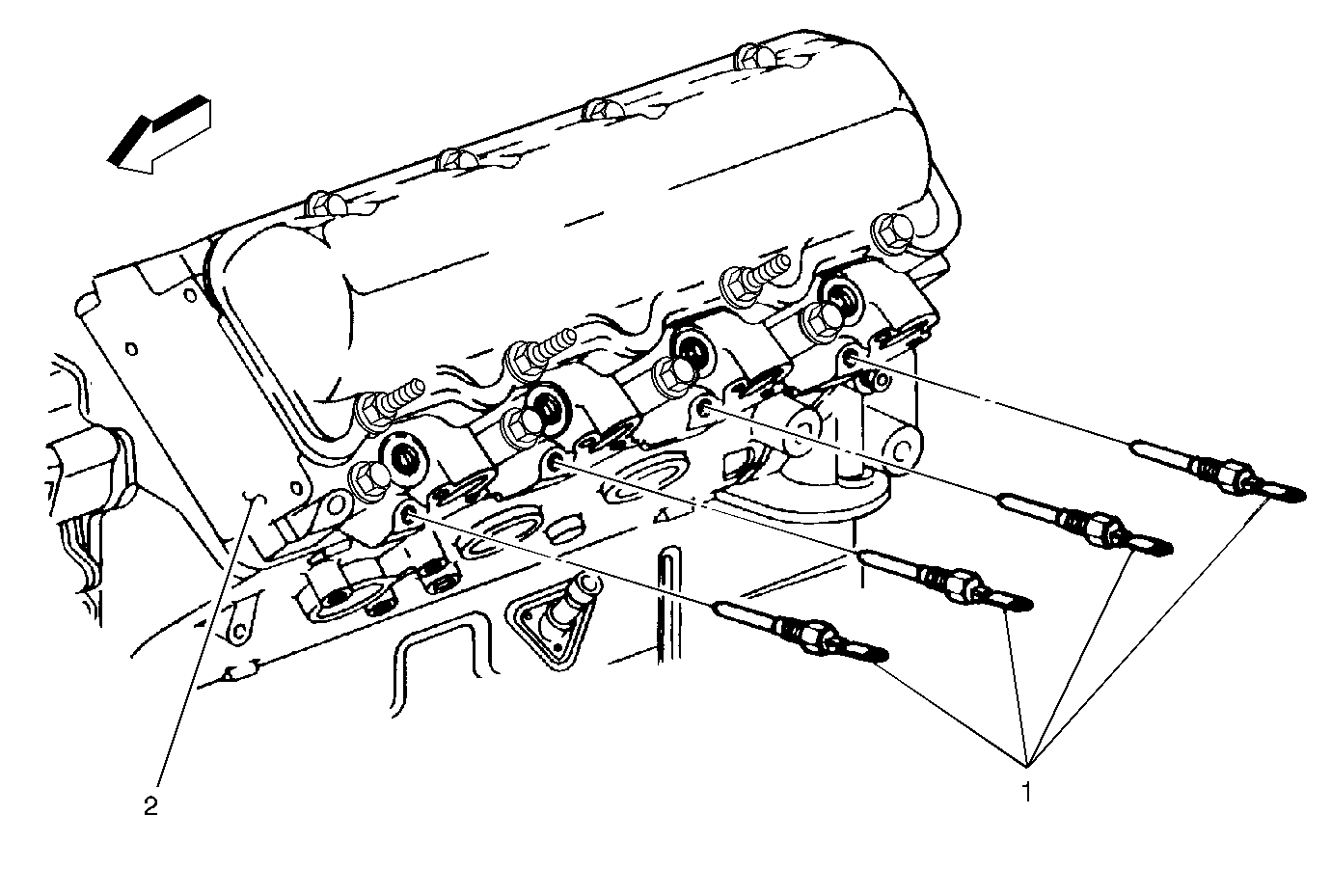 2

1