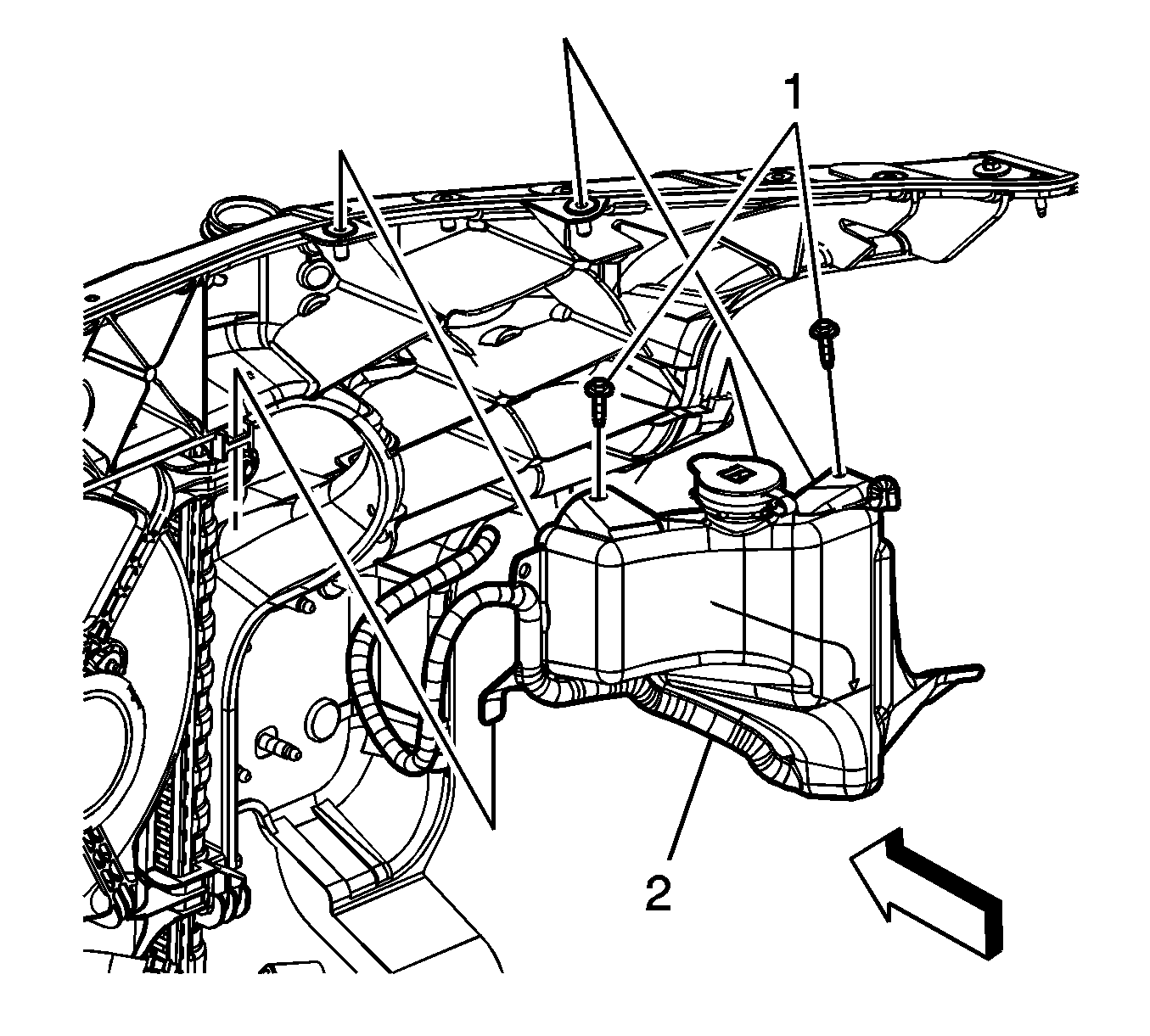 1
2