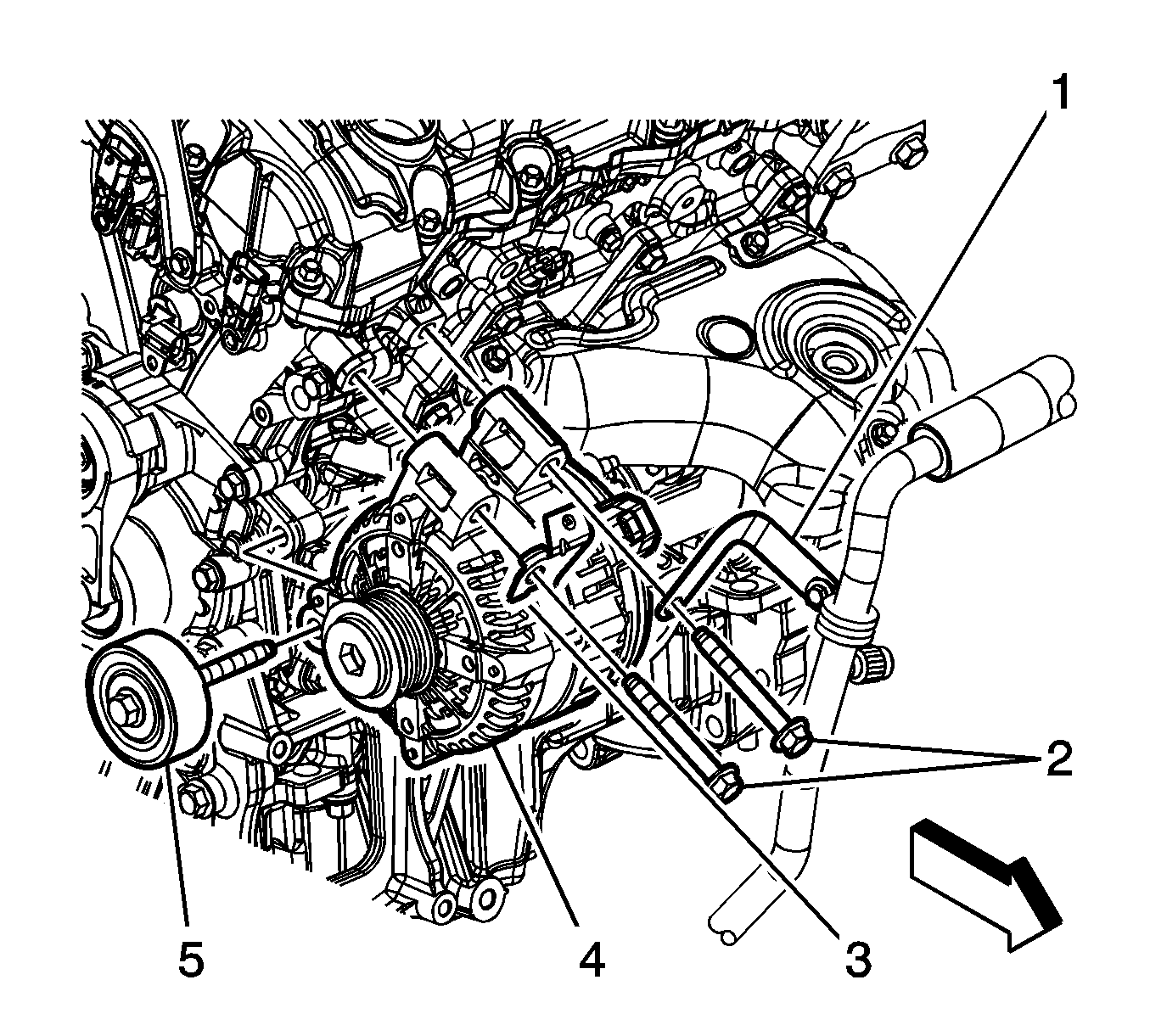 1
2
5
4
3