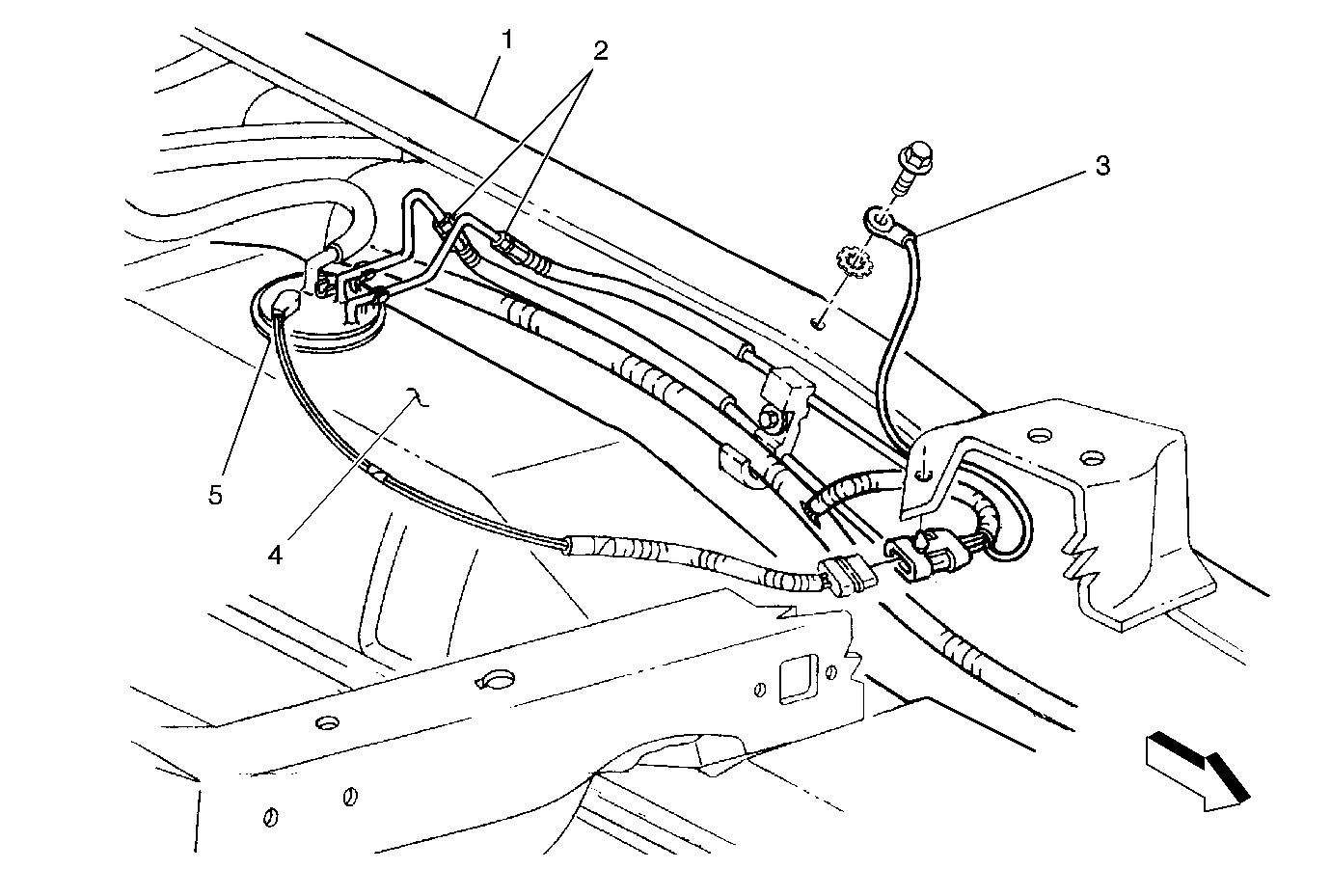 1
2
3
5
4