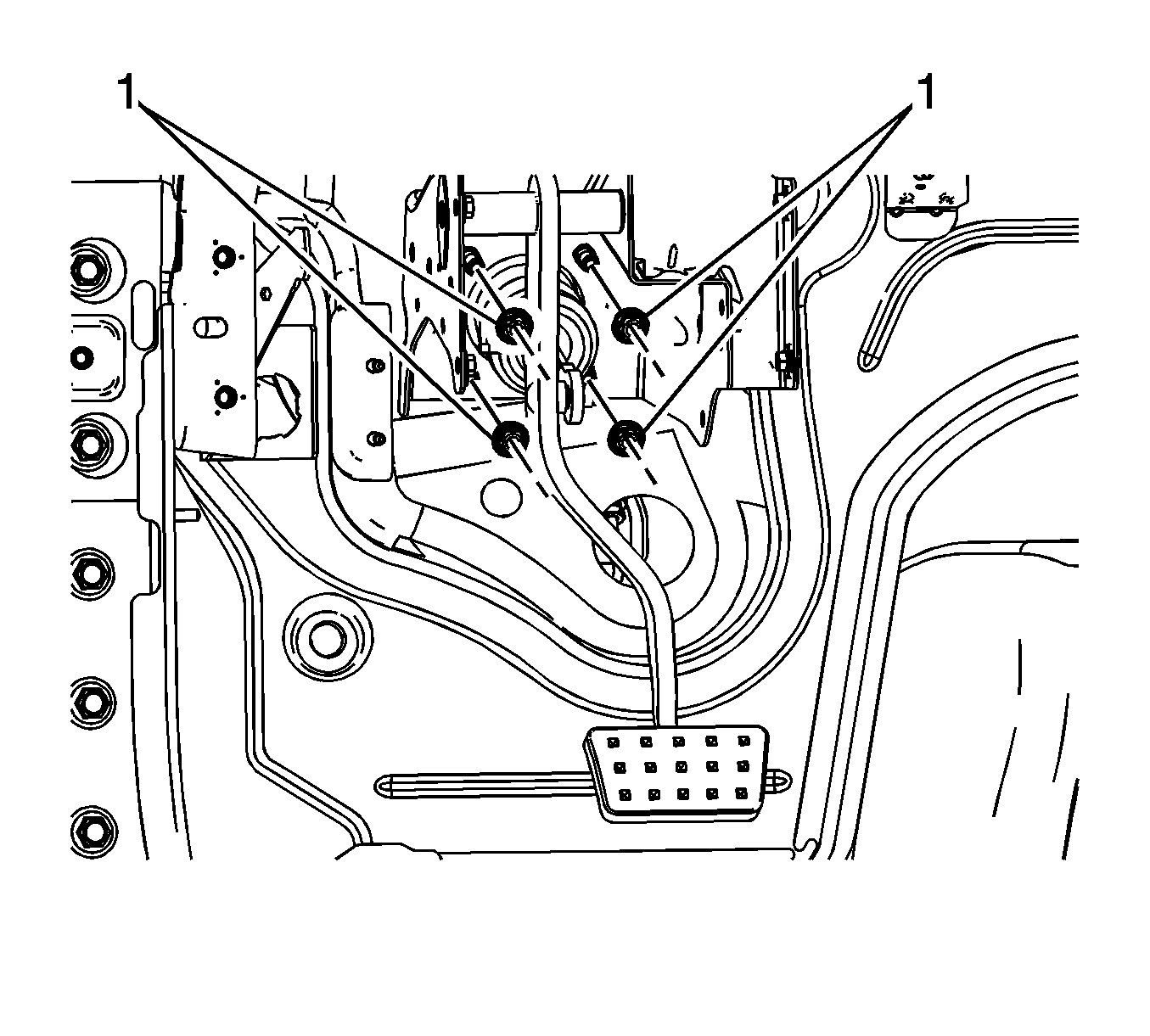 1
1