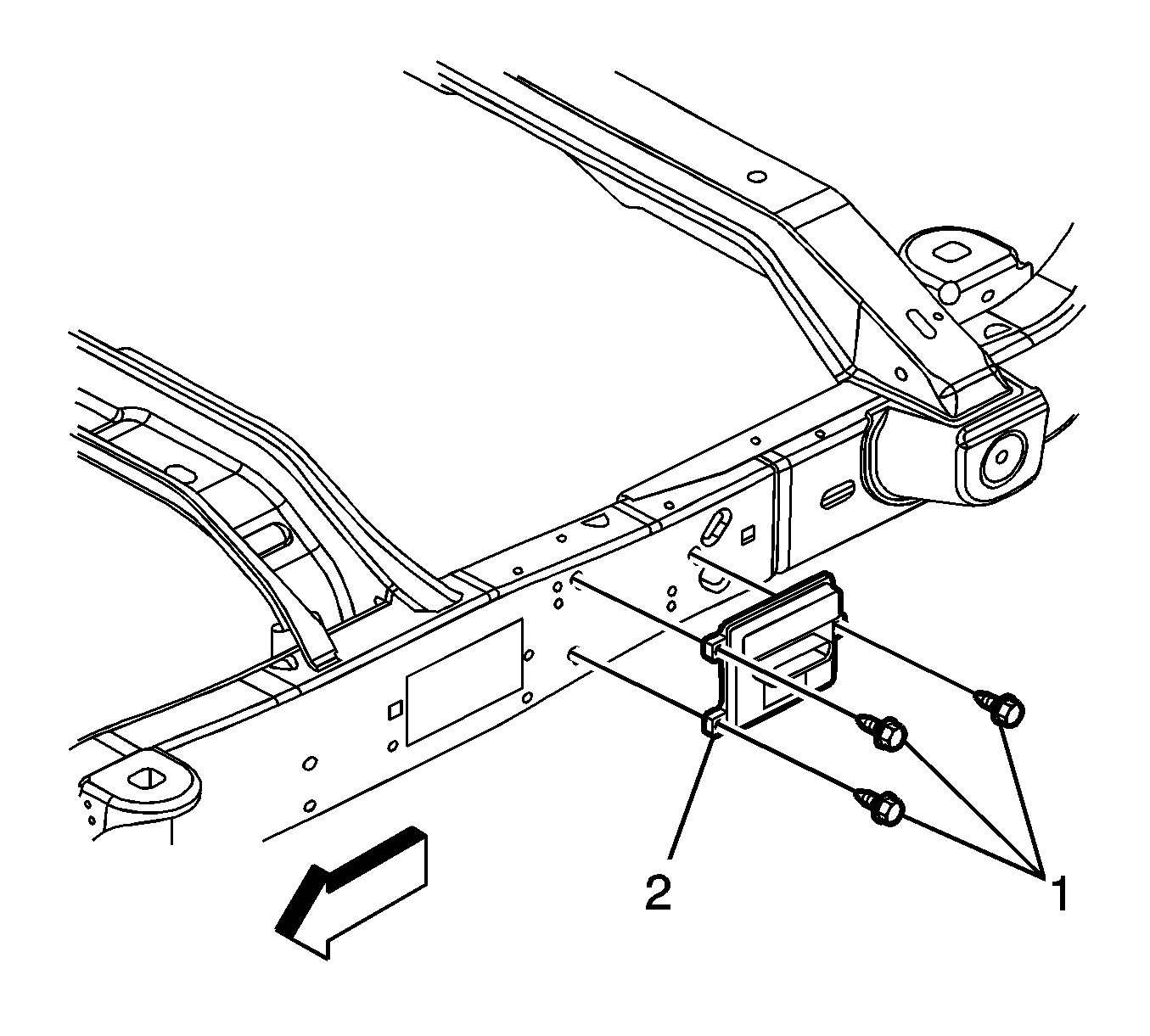 2
1