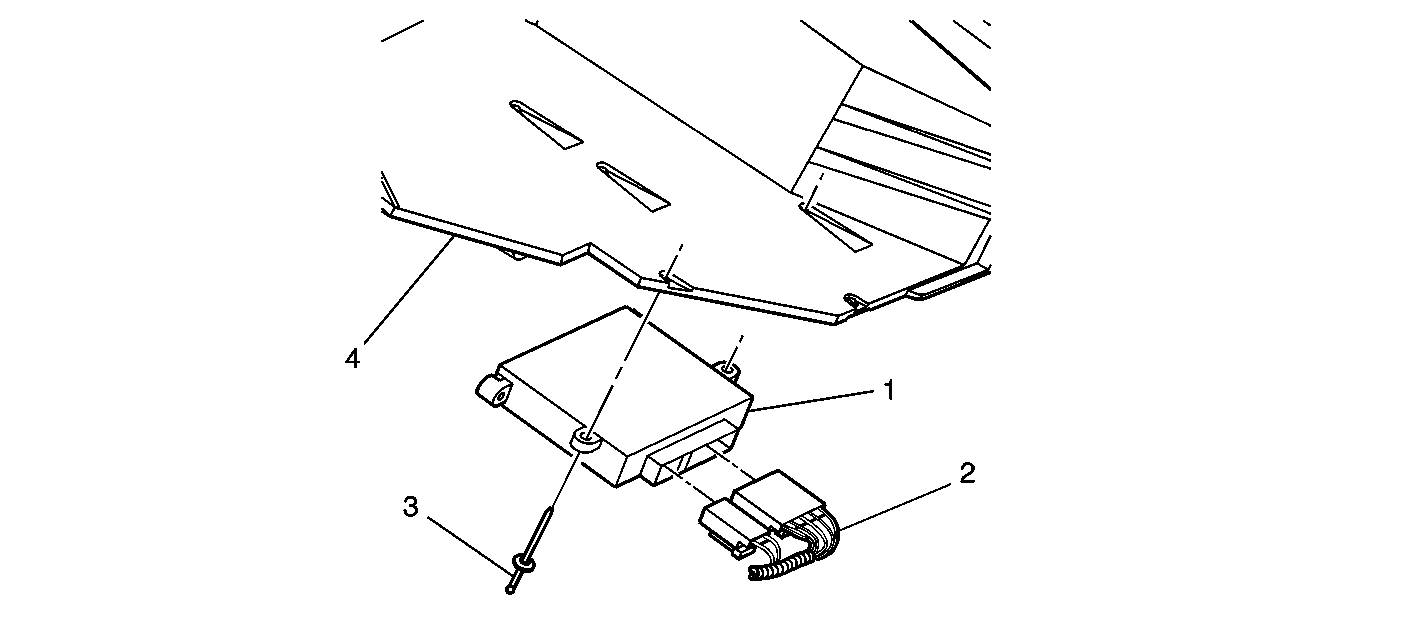 4
1
2
3