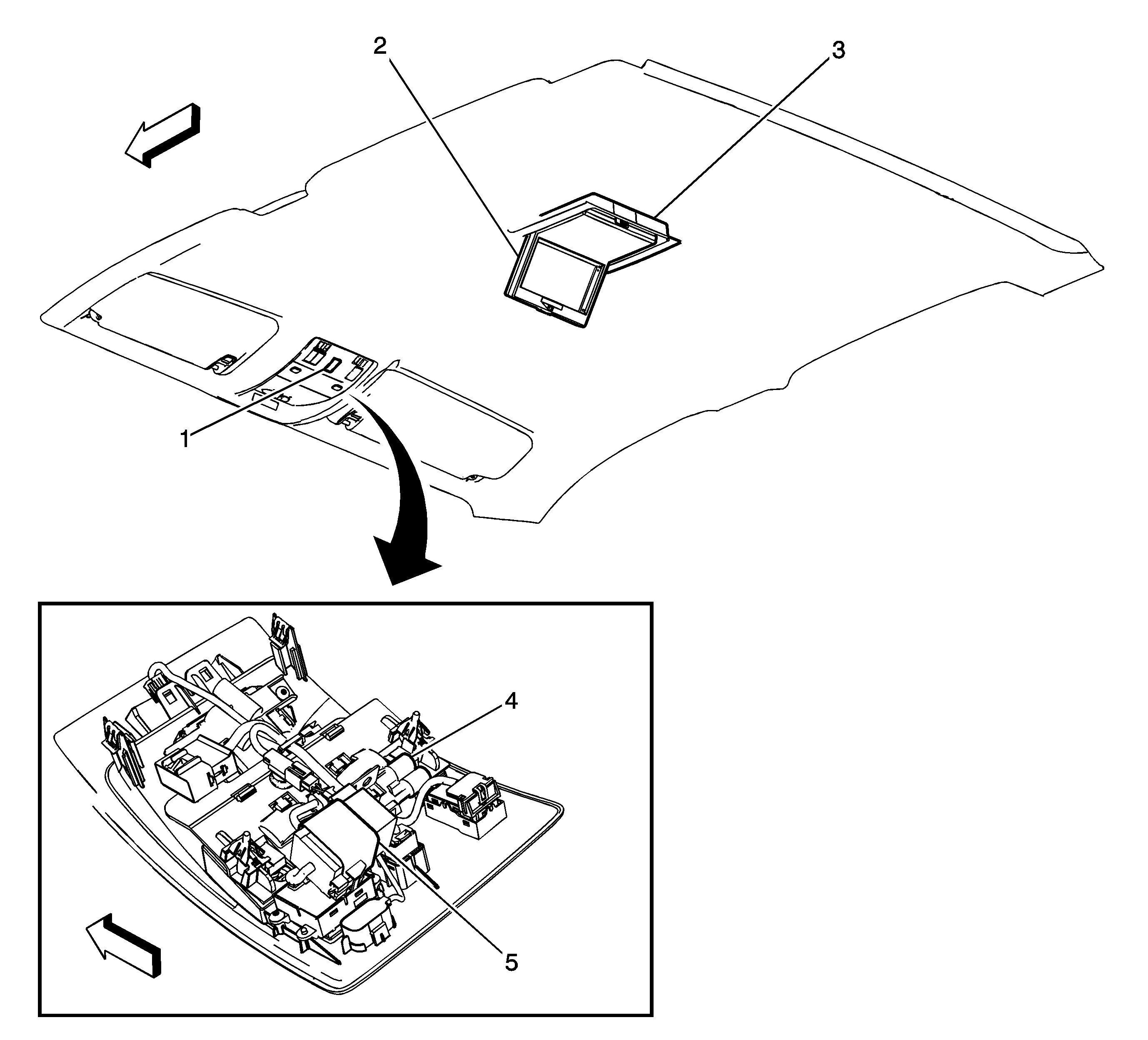 2
3
1
4
5