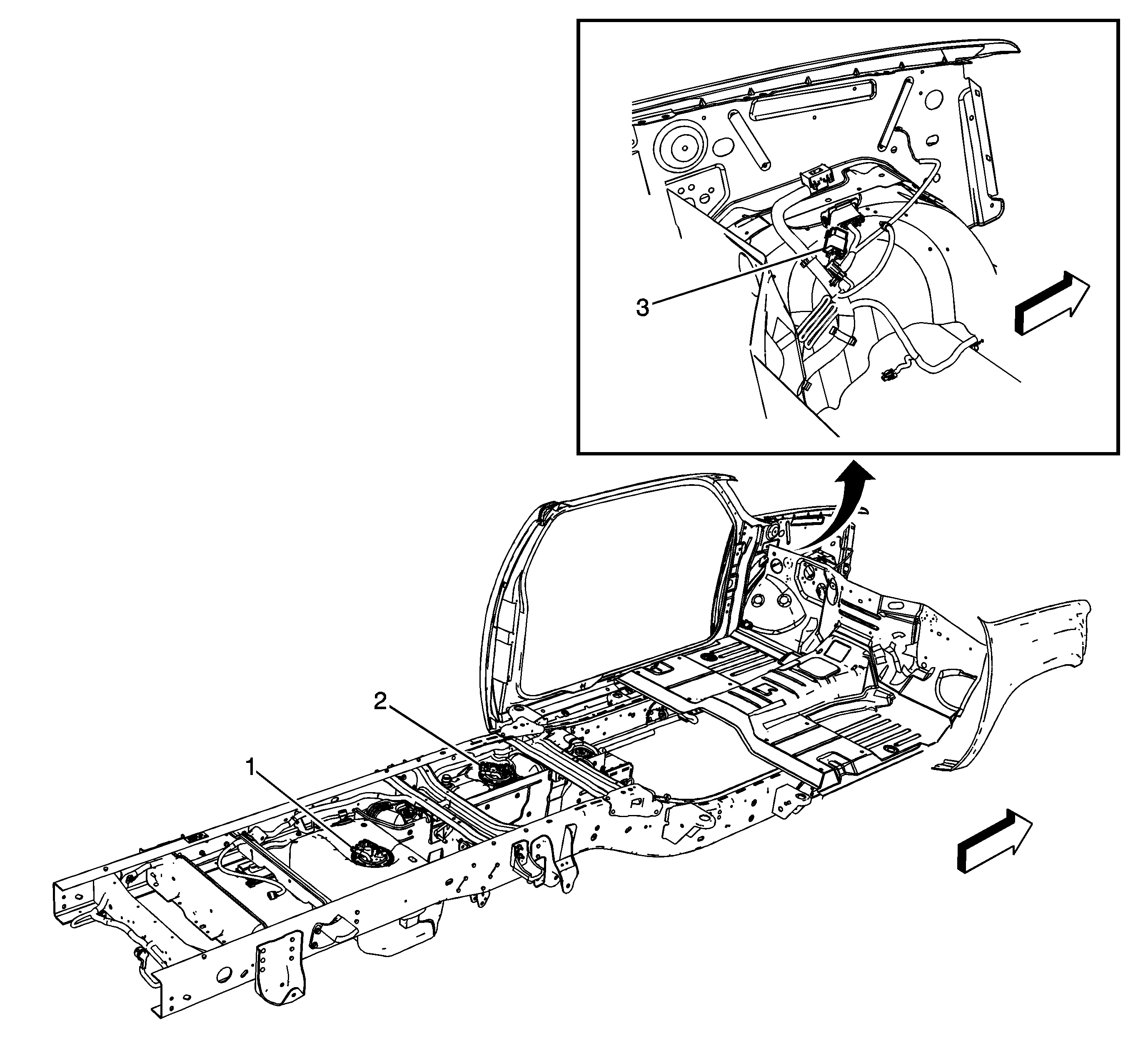 3

2

1